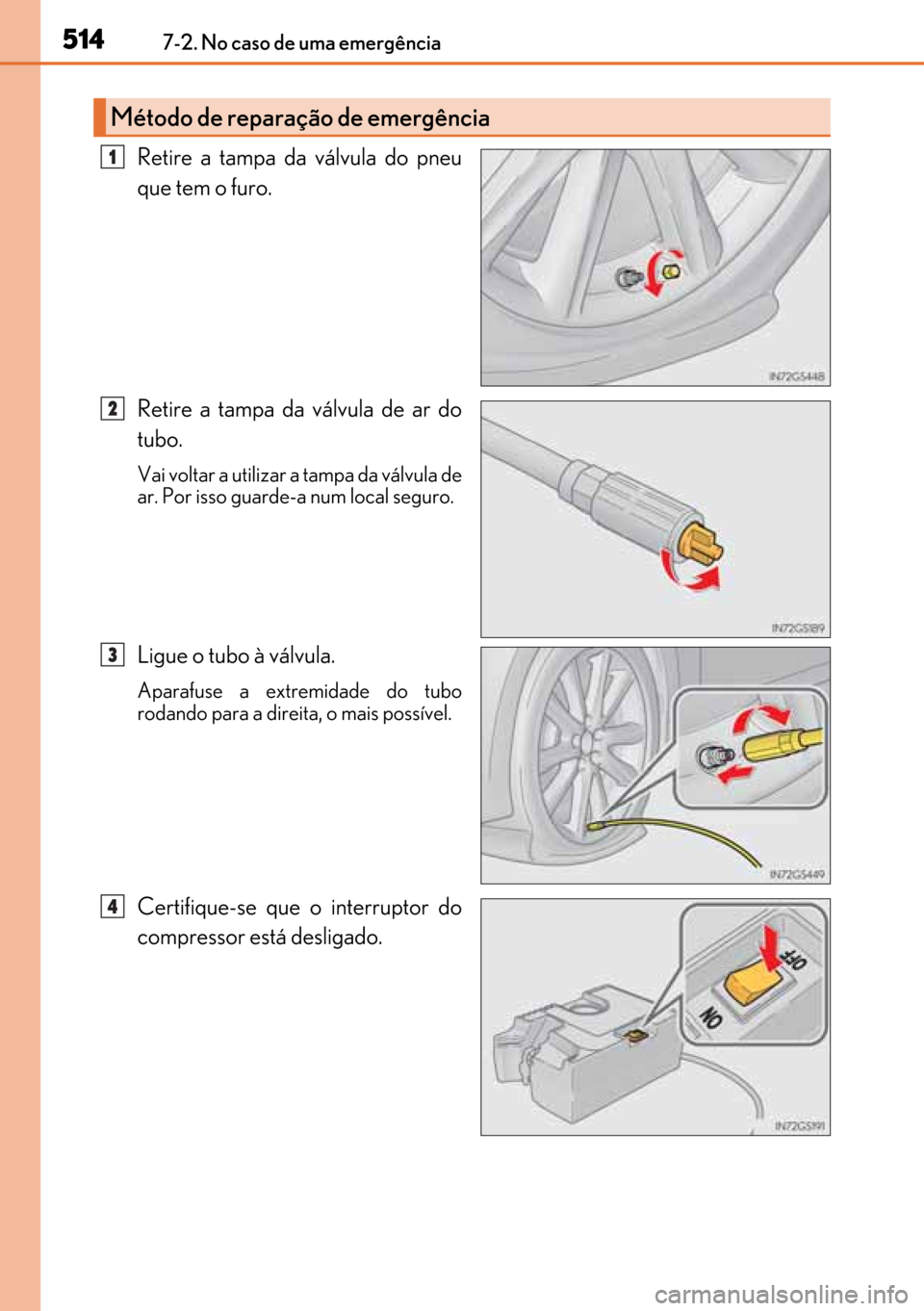 514 7-2. No caso de uma emergência

Método de reparação de emergência

1 Retire a tampa da válvula do pneu que tem o furo.

IN72GS448

2 Retire a tampa da válvula de ar do tubo.

Vai voltar a utilizar a tampa da válvula de ar. Por isso guarde-a num local seguro.

IN72GS189

3 Ligue o tubo à válvula.

Aparafuse a extremidade do tubo rodando para a direita, o mais possível.

IN72GS449

4 Certifique-se que o interruptor do compressor está desligado.

OFF
ON

IN72GS191

carmanualsonline.info