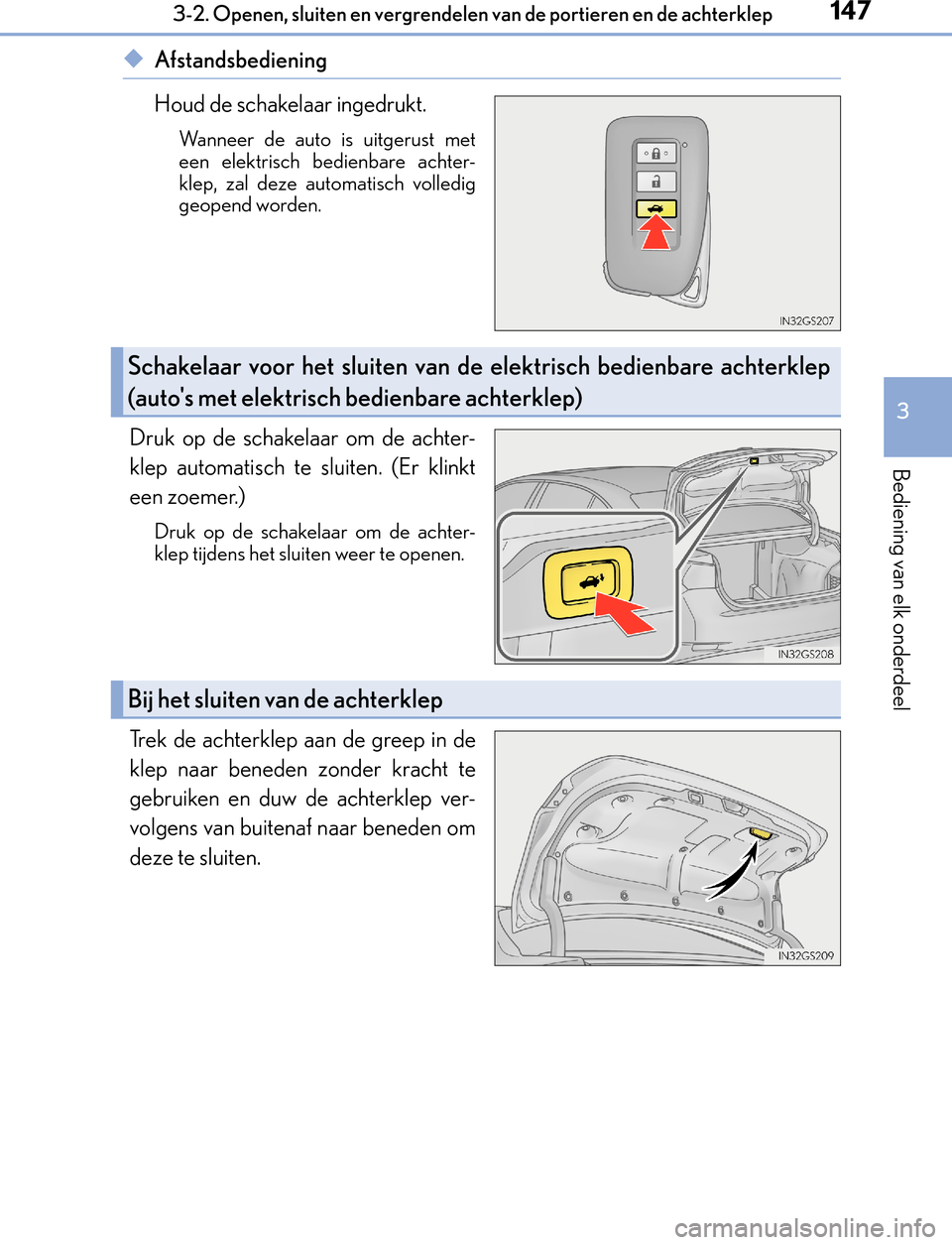 3-2. Openen, sluiten en vergrendelen van de portieren en de achterklep

147

◆ Afstandsbediening

Houd de schakelaar ingedrukt.

Wanneer de auto is uitgerust met een elektrisch bedienbare achterklep, zal deze automatisch volledig geopend worden.

IN32GS207

Schakelaar voor het sluiten van de elektrisch bedienbare achterklep (auto's met elektrisch bedienbare achterklep)

Druk op de schakelaar om de achterklep automatisch te sluiten. (Er klinkt een zoemer.)

Druk op de schakelaar om de achterklep tijdens het sluiten weer te openen.

IN32GS208

Bij het sluiten van de achterklep

Trek de achterklep aan de greep in de klep naar beneden zonder kracht te gebruiken en duw de achterklep vervolgens van buitenaf naar beneden om deze te sluiten.

IN32GS209

3

Bediening van elk onderdeel

carmanualsonline.info