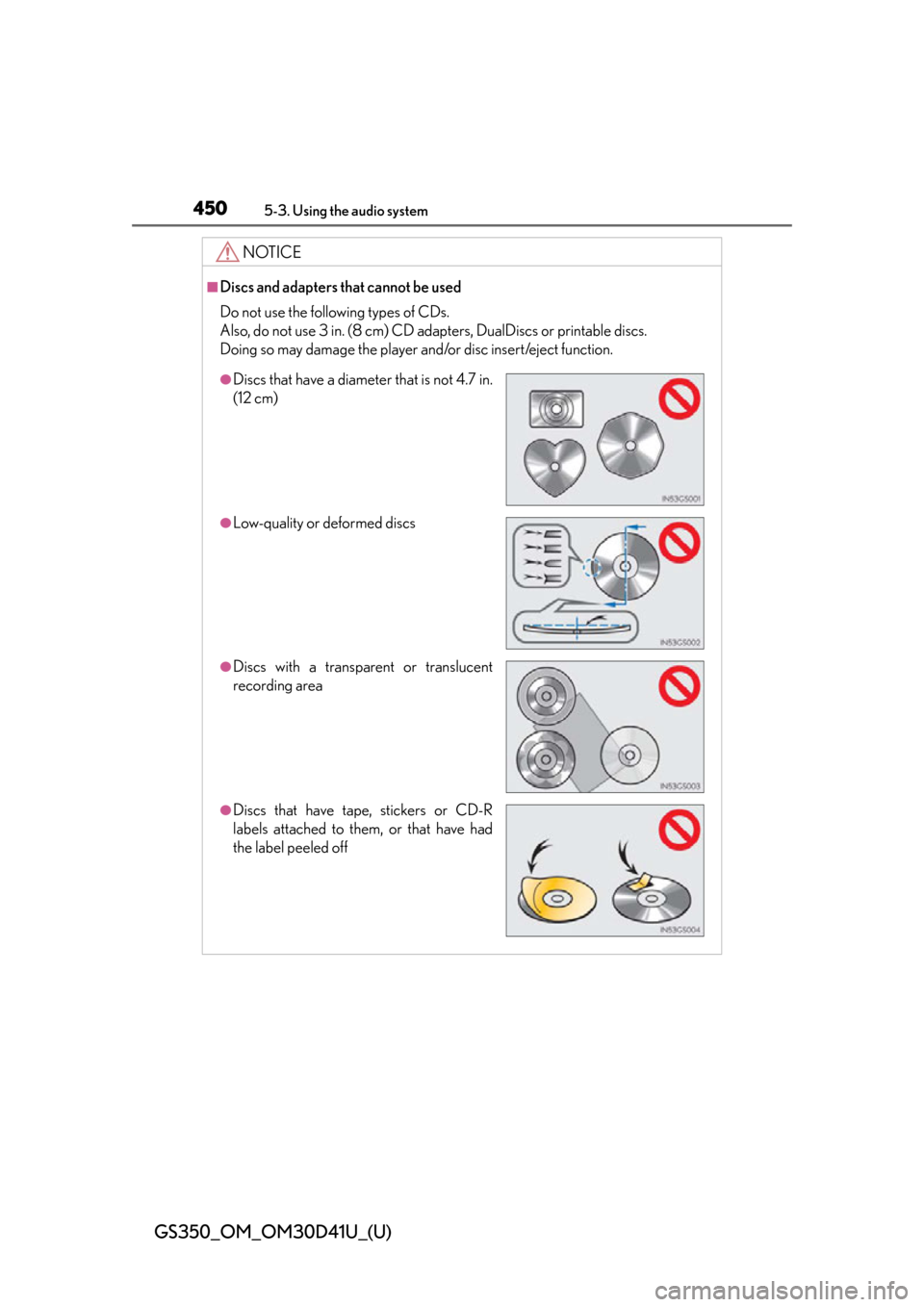 450 5-3. Using the audio system

NOTICE

■Discs and adapters that cannot be used

Do not use the following types of CDs.
Also, do not use 3 in. (8 cm) CD adapters, DualDiscs or printable discs.
Doing so may damage the player and/or disc insert/eject function.

●Discs that have a diameter that is not 4.7 in. (12 cm)

IN53GS001

●Low-quality or deformed discs

IN53GS002

●Discs with a transparent or translucent recording area

IN53GS003

●Discs that have tape, stickers or CD-R labels attached to them, or that have had the label peeled off

IN53GS004

GS350_OM_OM30D41U_(U)

carmanualsonline.info