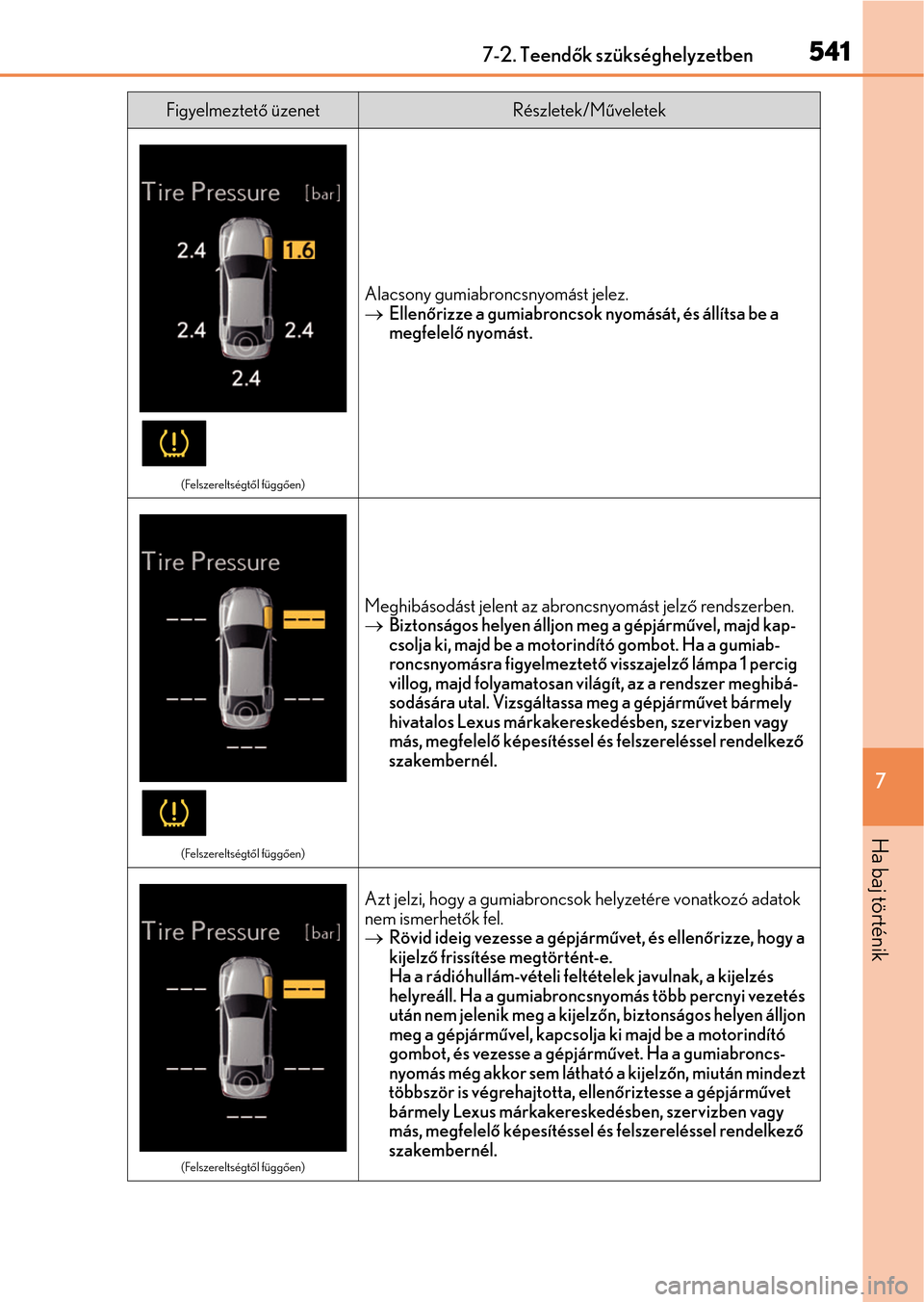 7-2. Teendők szükséghelyzetben 541

| Figyelmeztető üzenet | Részletek/Műveletek |
|---|---|
| Tire Pressure [bar] 2.4 1.6 2.4 2.4 2.4 (Felszereltségtől függően) | Alacsony gumiabroncsnyomást jelez. → Ellenőrizze a gumiabroncsok nyomását, és állítsa be a megfelelő nyomást. |
| Tire Pressure --- --- --- --- --- (Felszereltségtől függően) | Meghibásodást jelent az abroncsnyomást jelző rendszerben. → Biztonságos helyen álljon meg a gépjárművel, majd kapcsolja ki, majd be a motorindító gombot. Ha a gumiabroncsnyomásra figyelmeztető visszajelző lámpa 1 percig villog, majd folyamatosan világít, az a rendszer meghibásodására utal. Vizsgáltassa meg a gépjárművet bármely hivatalos Lexus márkakereskedésben, szervizben vagy más, megfelelő képesítéssel és felszereléssel rendelkező szakembernél. |
| Tire Pressure [bar] --- --- --- --- --- (Felszereltségtől függően) | Azt jelzi, hogy a gumiabroncsok helyzetére vonatkozó adatok nem ismerhetők fel. → Rövid ideig vezesse a gépjárművet, és ellenőrizze, hogy a kijelző frissítése megtörtént-e. Ha a rádióhullám-vételi feltételek javulnak, a kijelzés helyreáll. Ha a gumiabroncsnyomás több percnyi vezetés után nem jelenik meg a kijelzőn, biztonságos helyen álljon meg a gépjárművel, kapcsolja ki majd be a motorindító gombot, és vezesse a gépjárművet. Ha a gumiabroncsnyomás még akkor sem látható a kijelzőn, miután mindezt többször is végrehajtotta, ellenőriztesse a gépjárművet bármely Lexus márkakereskedésben, szervizben vagy más, megfelelő képesítéssel és felszereléssel rendelkező szakembernél. |

7

Ha baj történik

carmanualsonline.info