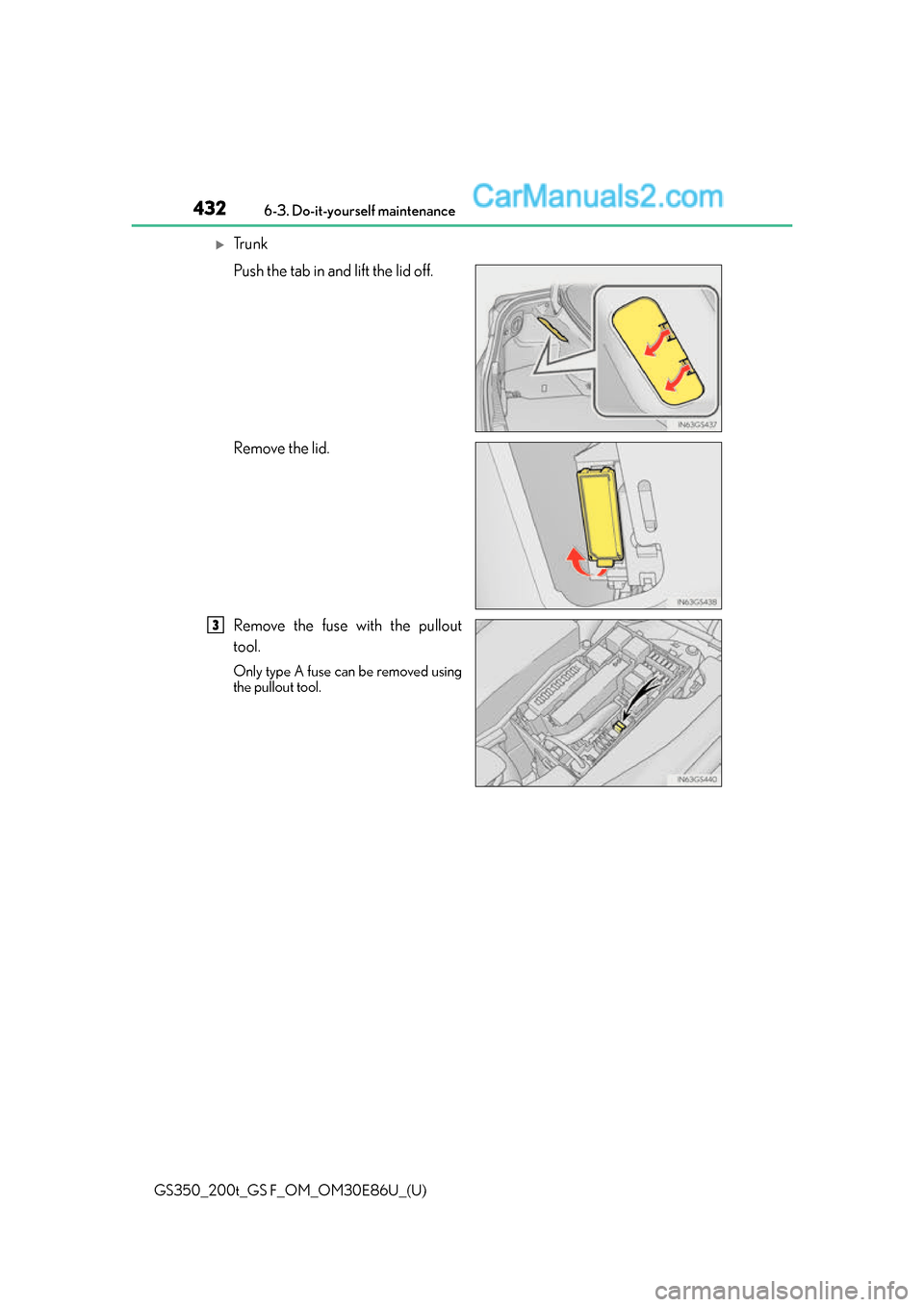 432 6-3. Do-it-yourself maintenance CarManuals2.com

▶ Trunk

Push the tab in and lift the lid off.

IN63GS437

Remove the lid.

IN63GS438

3 Remove the fuse with the pullout tool.

Only type A fuse can be removed using the pullout tool.

IN63GS440

GS350_200t_GS F_OM_OM30E86U_(U)

carmanualsonline.info