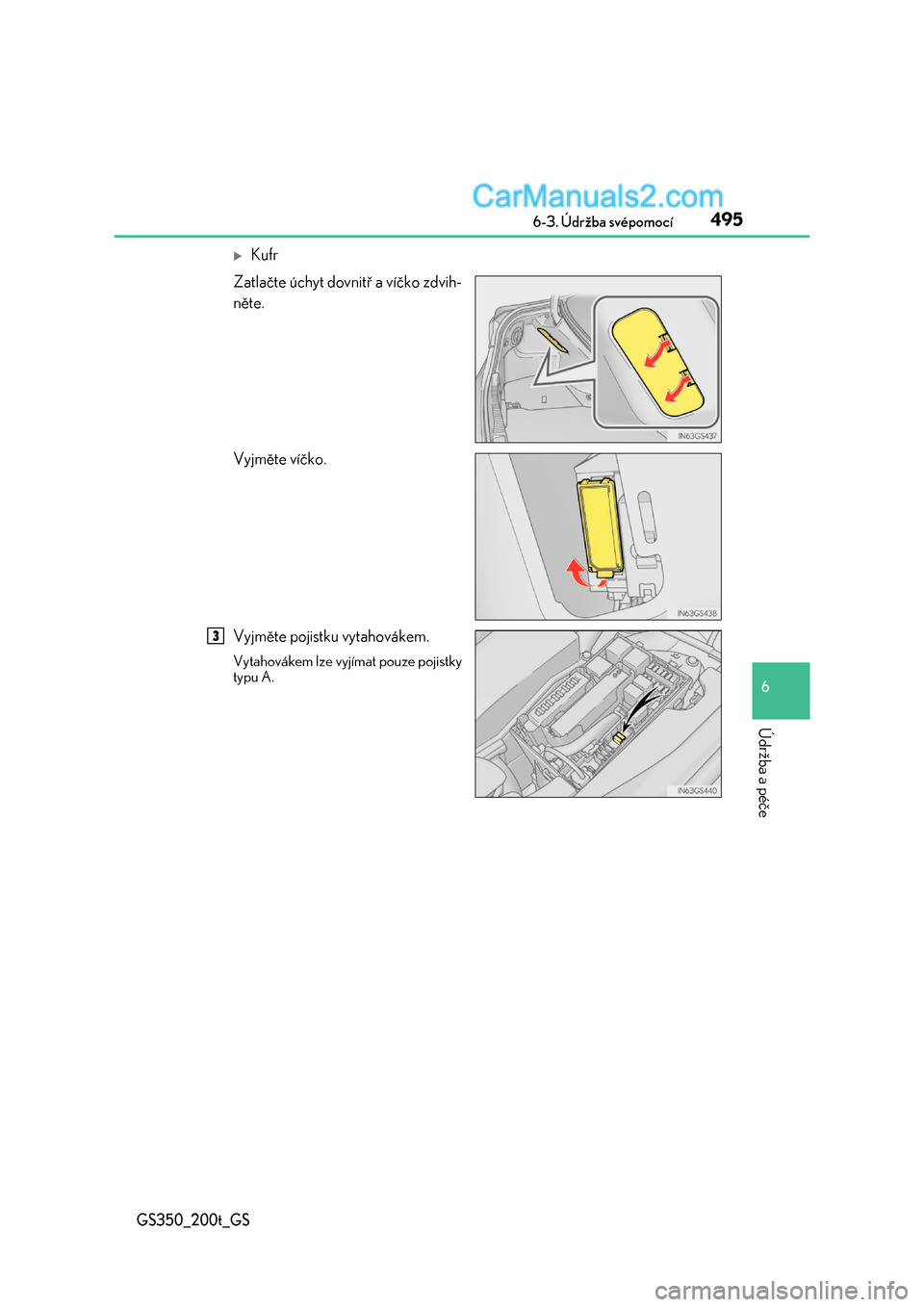 CarManuals2.com

6-3. Údržba svépomocí 495

▶ Kufr

Zatlačte úchyt dovnitř a víčko zdvihněte.

IN63GS437

Vyjměte víčko.

IN63GS438

3 Vyjměte pojistku vytahovákem.

Vytahovákem lze vyjímat pouze pojistky typu A.

IN63GS440

6

Údržba a péče

GS350_200t_GS

carmanualsonline.info