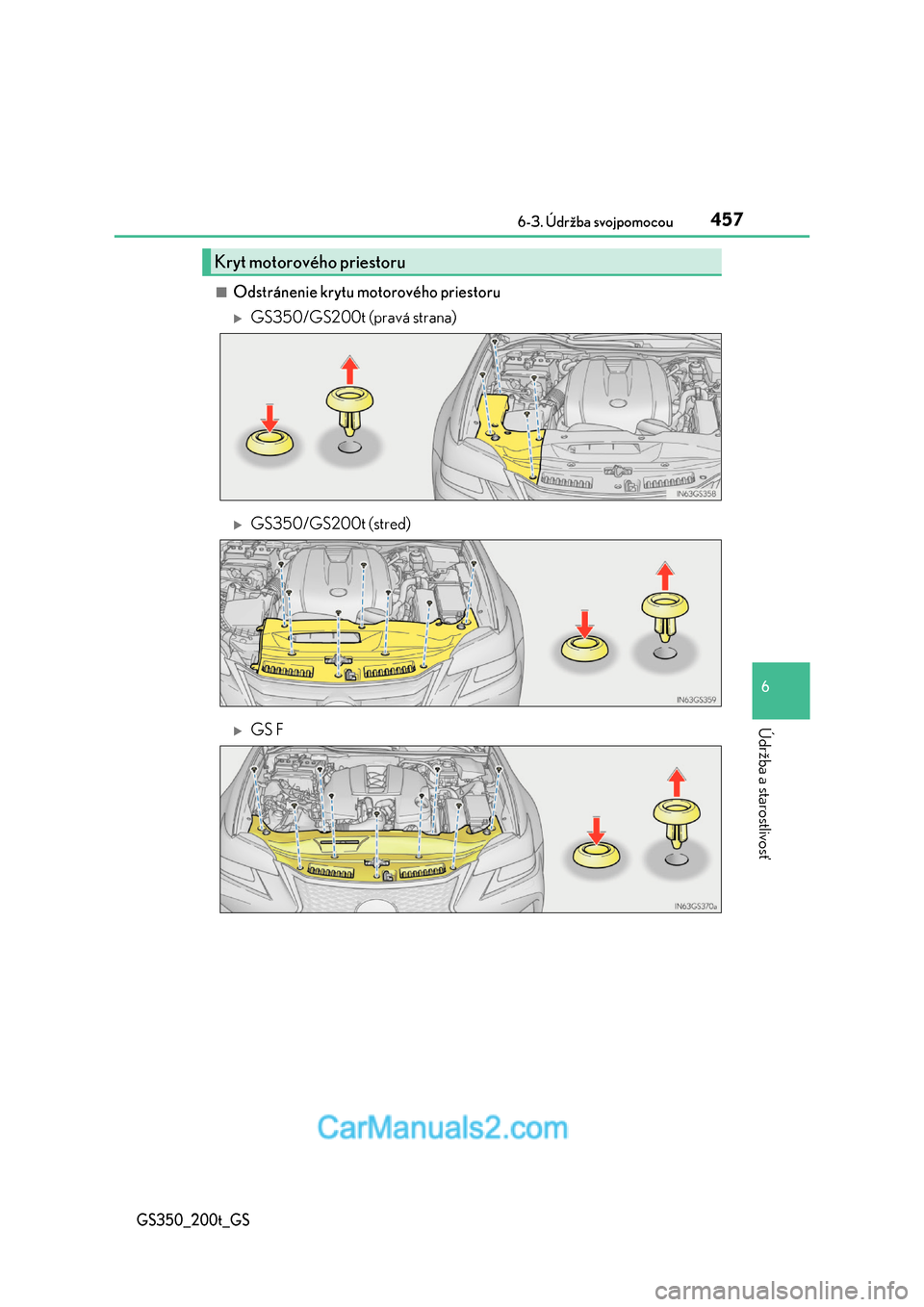 6-3. Údržba svojpomocou

457

Kryt motorového priestoru

■ Odstránenie krytu motorového priestoru

▶ GS350/GS200t (pravá strana)

IN63GS358

▶ GS350/GS200t (stred)

IN63GS359

▶ GS F

IN63GS370a

6

Údržba a starostlivosť

CarManuals2.com

GS350_200t_GS

carmanualsonline.info