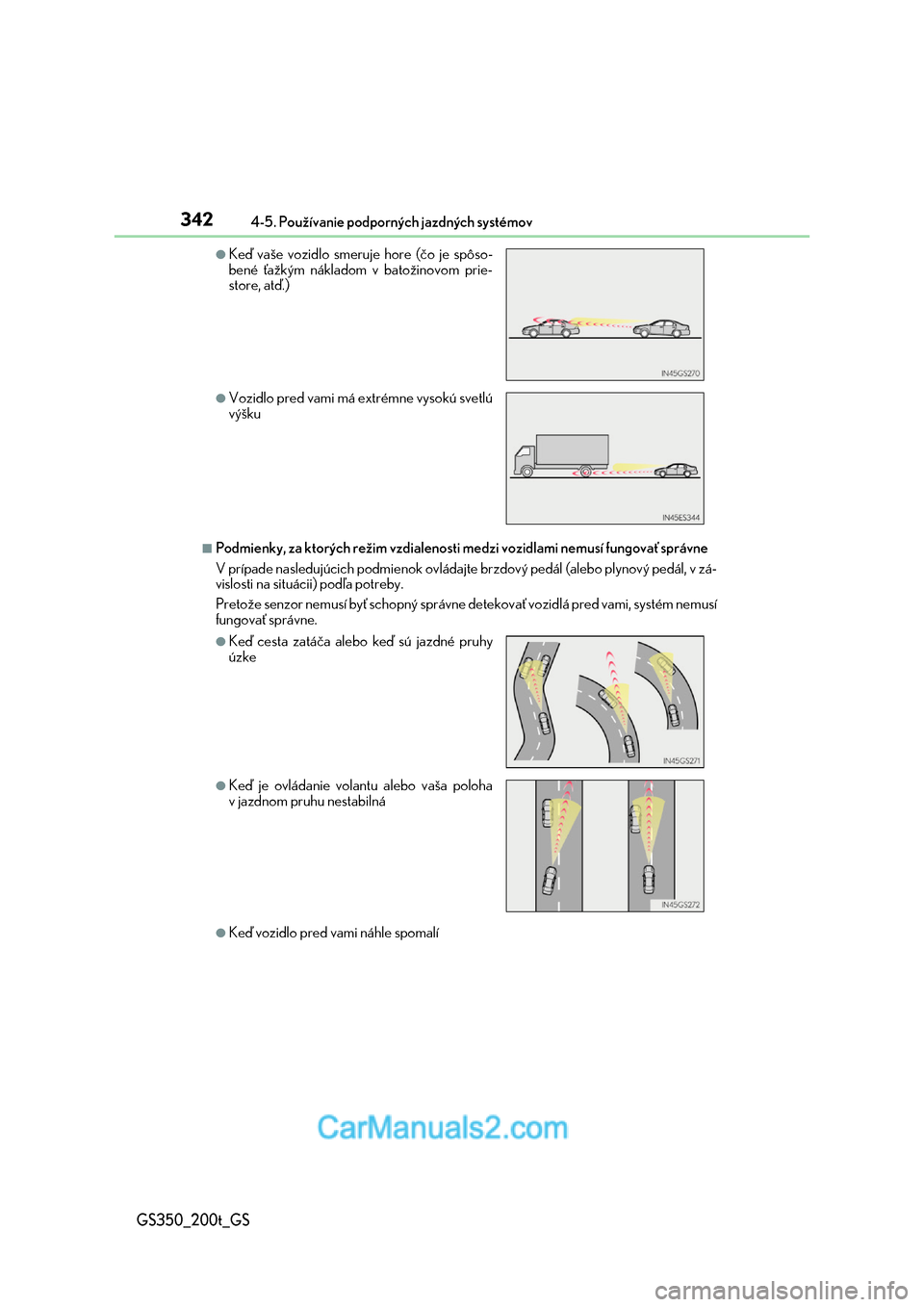 342 4-5. Používanie podporných jazdných systémov

●Keď vaše vozidlo smeruje hore (čo je spôsobené ťažkým nákladom v batožinovom priestore, atď.)

IN45GS270

●Vozidlo pred vami má extrémne vysokú svetlú výšku

IN45ES344

■Podmienky, za ktorých režim vzdialenosti medzi vozidlami nemusí fungovať správne

V prípade nasledujúcich podmienok ovládajte brzdový pedál (alebo plynový pedál, v závislosti na situácii) podľa potreby.

Pretože senzor nemusí byť schopný správne detekovať vozidlá pred vami, systém nemusí fungovať správne.

●Keď cesta zatáča alebo keď sú jazdné pruhy úzke

IN45GS271

●Keď je ovládanie volantu alebo vaša poloha v jazdnom pruhu nestabilná

IN45GS272

●Keď vozidlo pred vami náhle spomalí

CarManuals2.com

GS350_200t_GS

carmanualsonline.info