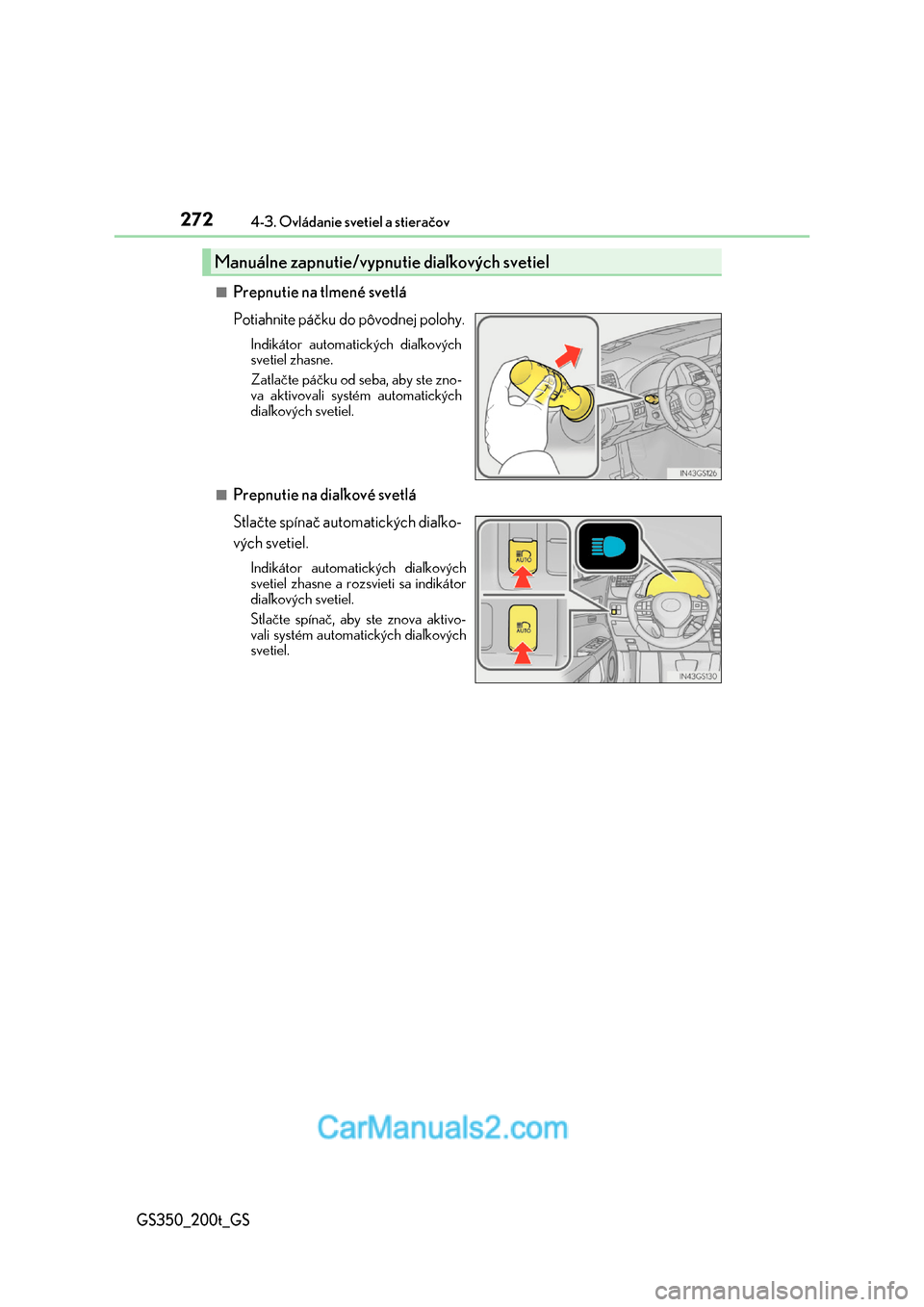 272 4-3. Ovládanie svetiel a stieračov

Manuálne zapnutie/vypnutie diaľkových svetiel

■ Prepnutie na tlmené svetlá

Potiahnite páčku do pôvodnej polohy.

Indikátor automatických diaľkových svetiel zhasne.

Zatlačte páčku od seba, aby ste znova aktivovali systém automatických diaľkových svetiel.

IN43GS126

■ Prepnutie na diaľkové svetlá

Stlačte spínač automatických diaľkových svetiel.

Indikátor automatických diaľkových svetiel zhasne a rozsvieti sa indikátor diaľkových svetiel.

Stlačte spínač, aby ste znova aktivovali systém automatických diaľkových svetiel.

AUTO

AUTO

IN43GS130

CarManuals2.com

GS350_200t_GS

carmanualsonline.info