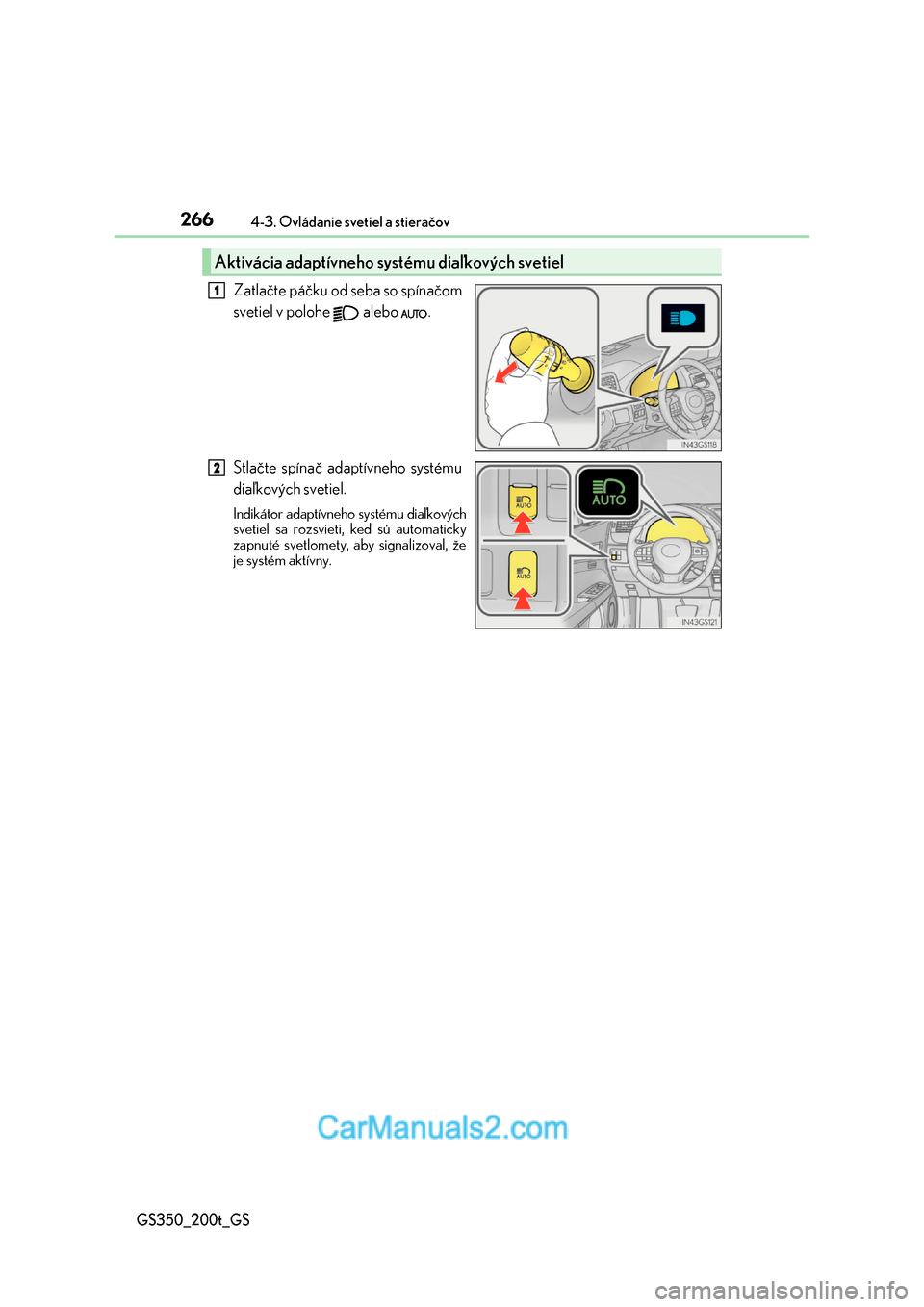 266 4-3. Ovládanie svetiel a stieračov

Aktivácia adaptívneho systému diaľkových svetiel

1 Zatlačte páčku od seba so spínačom svetiel v polohe alebo AUTO.

IN43GS118

2 Stlačte spínač adaptívneho systému diaľkových svetiel.

Indikátor adaptívneho systému diaľkových svetiel sa rozsvieti, keď sú automaticky zapnuté svetlomety, aby signalizoval, že je systém aktívny.

AUTO

AUTO

AUTO

IN43GS121

CarManuals2.com

GS350_200t_GS

carmanualsonline.info