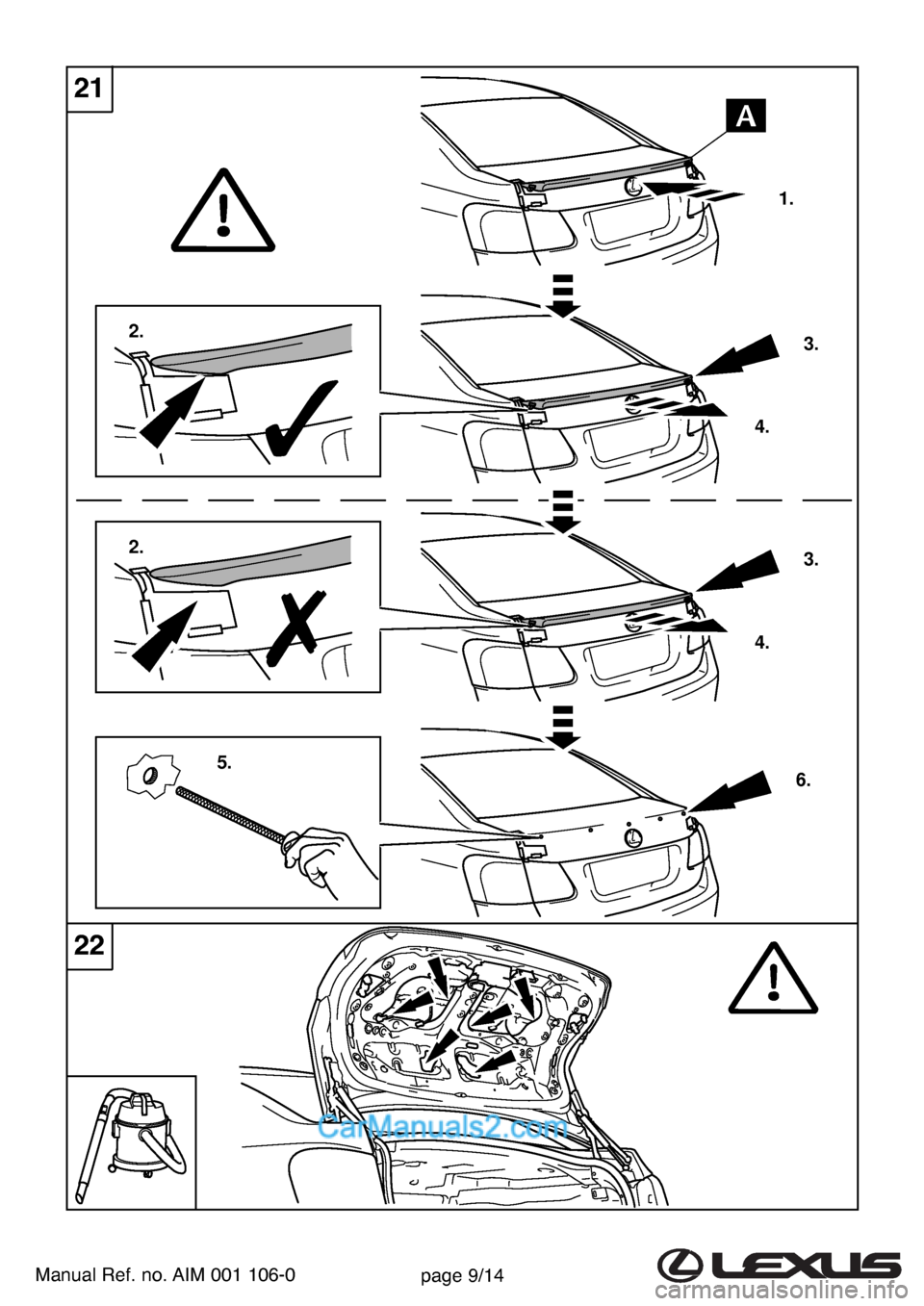 21

A

1.

2.

3.

4.

2.

3.

4.

5.

6.

22

CarManuals2.com

Manual Ref. no. AIM 001 106-0

page 9/14

LEXUS

carmanualsonline.info