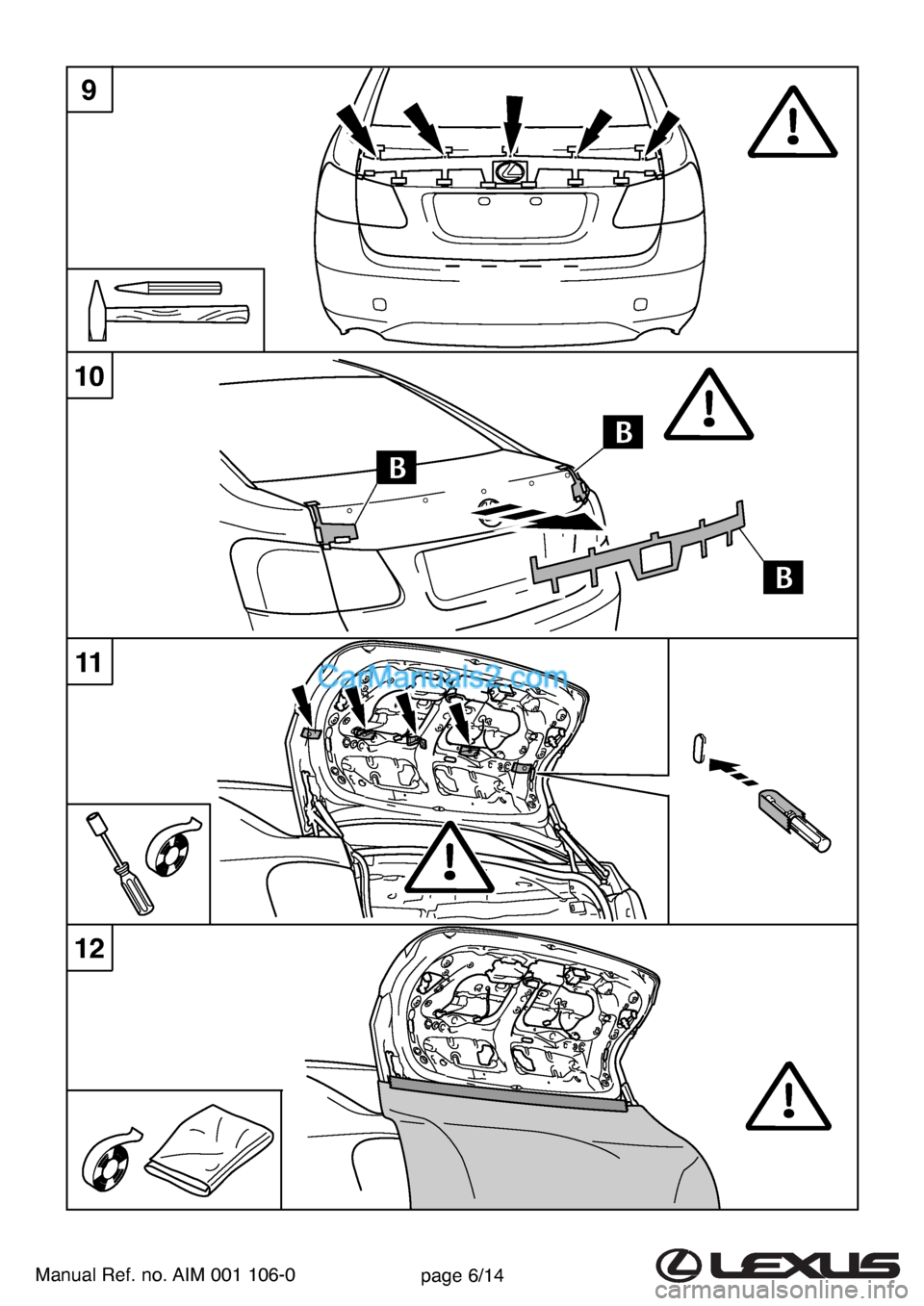 9

10

B

B

B

11

CarManuals2.com

12

Manual Ref. no. AIM 001 106-0

page 6/14

LEXUS

carmanualsonline.info