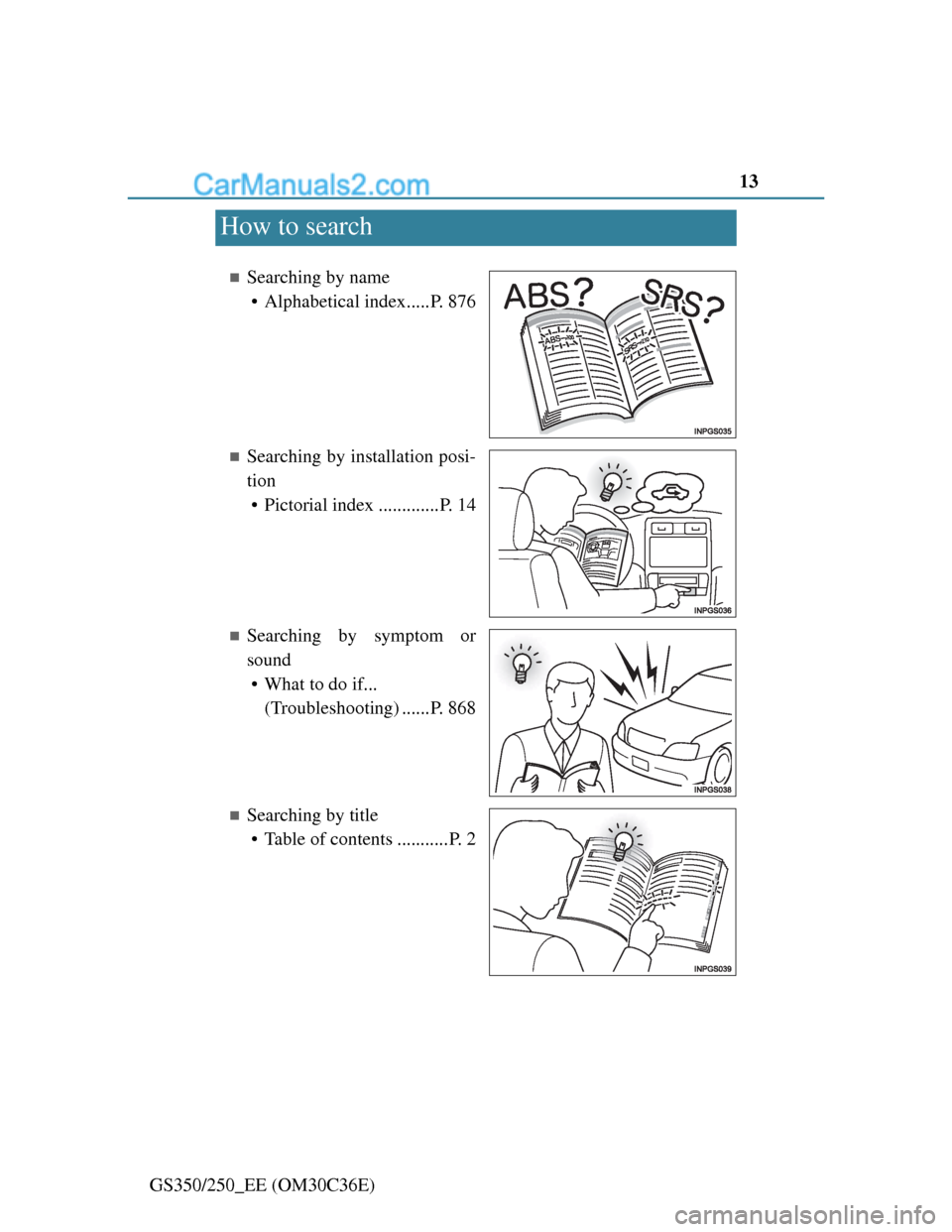 CarManuals2.com

13

How to search

■ Searching by name
• Alphabetical index.....P. 876

ABS? SRS?

ABS
SRS

INPGS035

■ Searching by installation position
• Pictorial index .............P. 14

INPGS036

■ Searching by symptom or sound
• What to do if...
(Troubleshooting) ......P. 868

INPGS038

■ Searching by title
• Table of contents ...........P. 2

INPGS039

GS350/250_EE (OM30C36E)

carmanualsonline.info