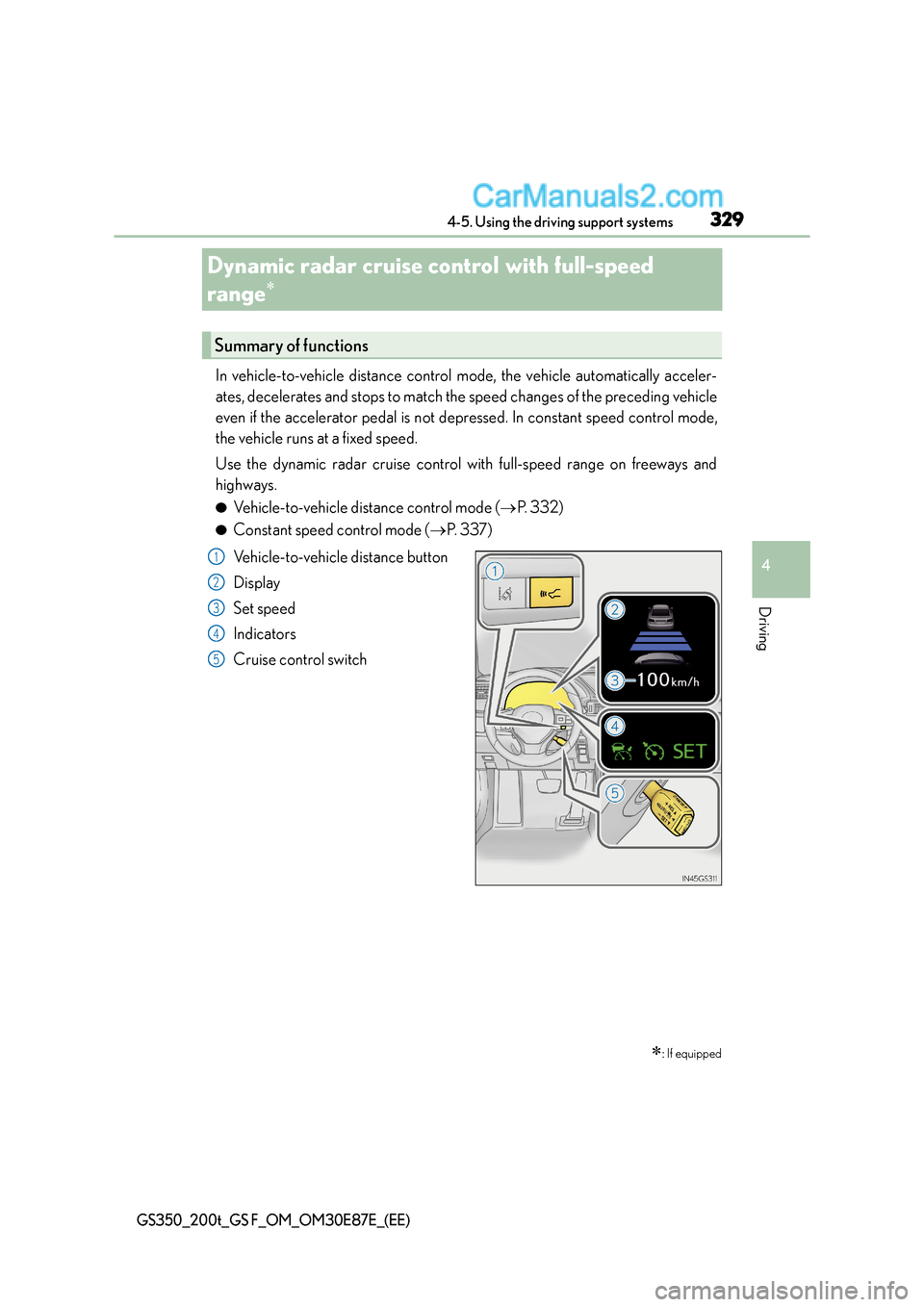 CarManuals2.com

4-5. Using the driving support systems

329

Dynamic radar cruise control with full-speed range*

Summary of functions

In vehicle-to-vehicle distance control mode, the vehicle automatically accelerates, decelerates and stops to match the speed changes of the preceding vehicle even if the accelerator pedal is not depressed. In constant speed control mode, the vehicle runs at a fixed speed.

Use the dynamic radar cruise control with full-speed range on freeways and highways.

● Vehicle-to-vehicle distance control mode (→P. 332)

● Constant speed control mode (→P. 337)

1 Vehicle-to-vehicle distance button

2 Display

3 Set speed

4 Indicators

5 Cruise control switch

1

2

3 100 km/h

4

SET

5

IN45GS311

4

Driving

*: If equipped

GS350_200t_GS F_OM_OM30E87E_(EE)

carmanualsonline.info