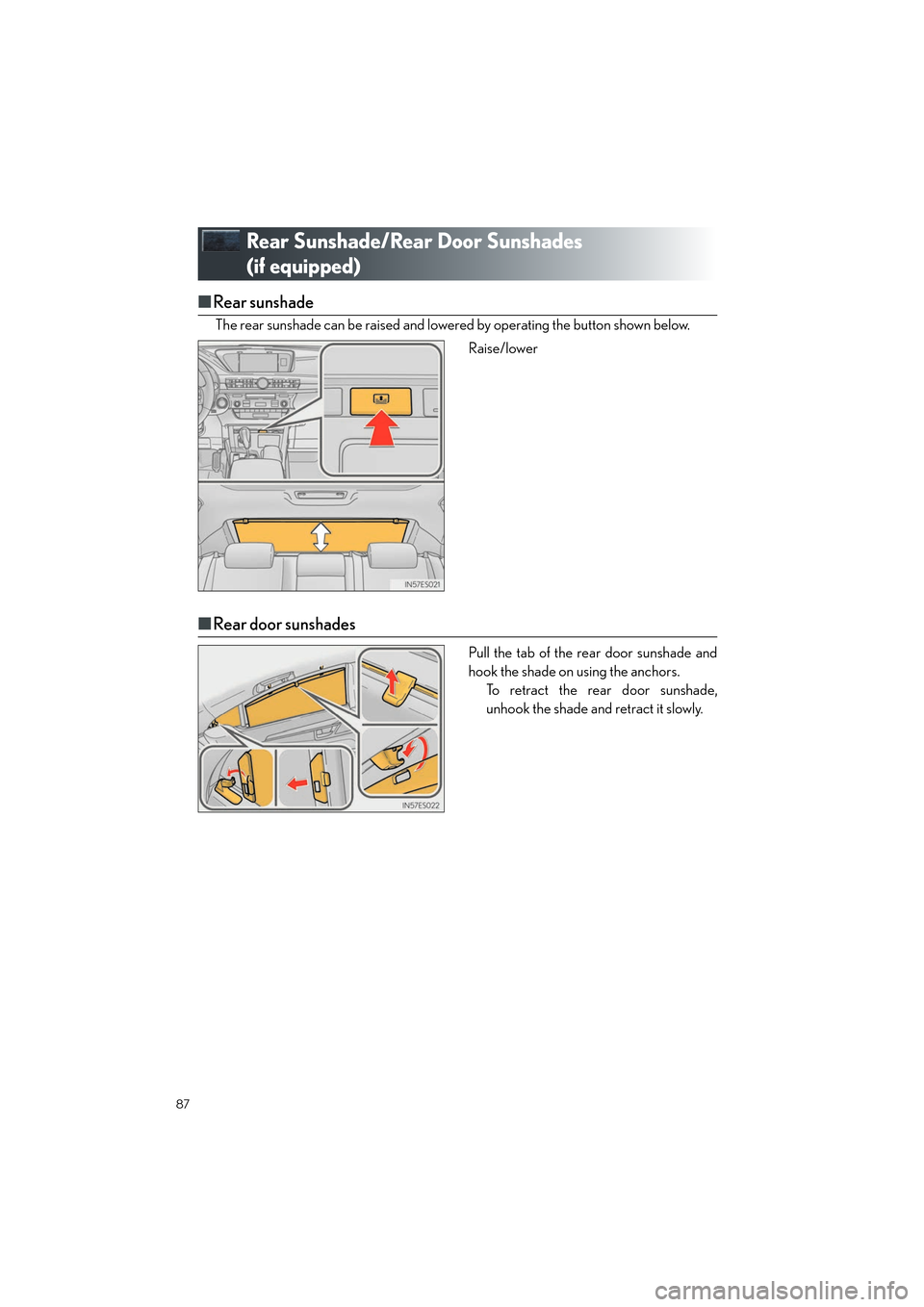 Rear Sunshade/Rear Door Sunshades (if equipped)

■Rear sunshade

The rear sunshade can be raised and lowered by operating the button shown below.

Raise/lower

IN57ES021

■Rear door sunshades

Pull the tab of the rear door sunshade and hook the shade on using the anchors.

To retract the rear door sunshade, unhook the shade and retract it slowly.

IN57ES022

87

carmanualsonline.info