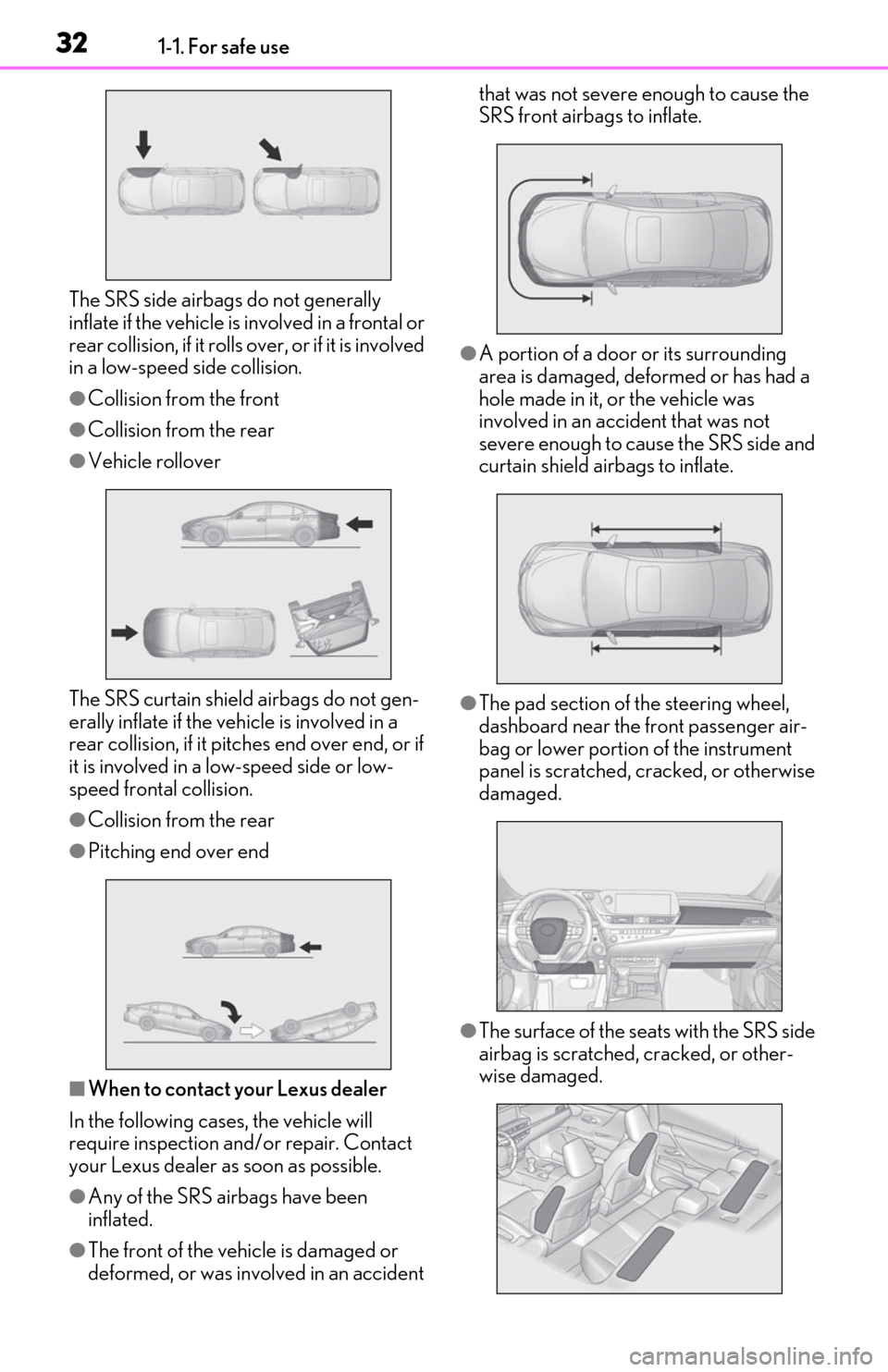 32 1-1. For safe use

The SRS side airbags do not generally inflate if the vehicle is involved in a frontal or rear collision, if it rolls over, or if it is involved in a low-speed side collision.

●Collision from the front

●Collision from the rear

●Vehicle rollover

The SRS curtain shield airbags do not generally inflate if the vehicle is involved in a rear collision, if it pitches end over end, or if it is involved in a low-speed side or low-speed frontal collision.

●Collision from the rear

●Pitching end over end

■When to contact your Lexus dealer

In the following cases, the vehicle will require inspection and/or repair. Contact your Lexus dealer as soon as possible.

●Any of the SRS airbags have been inflated.

●The front of the vehicle is damaged or deformed, or was involved in an accident that was not severe enough to cause the SRS front airbags to inflate.

●A portion of a door or its surrounding area is damaged, deformed or has had a hole made in it, or the vehicle was involved in an accident that was not severe enough to cause the SRS side and curtain shield airbags to inflate.

●The pad section of the steering wheel, dashboard near the front passenger airbag or lower portion of the instrument panel is scratched, cracked, or otherwise damaged.

●The surface of the seats with the SRS side airbag is scratched, cracked, or otherwise damaged.

carmanualsonline.info