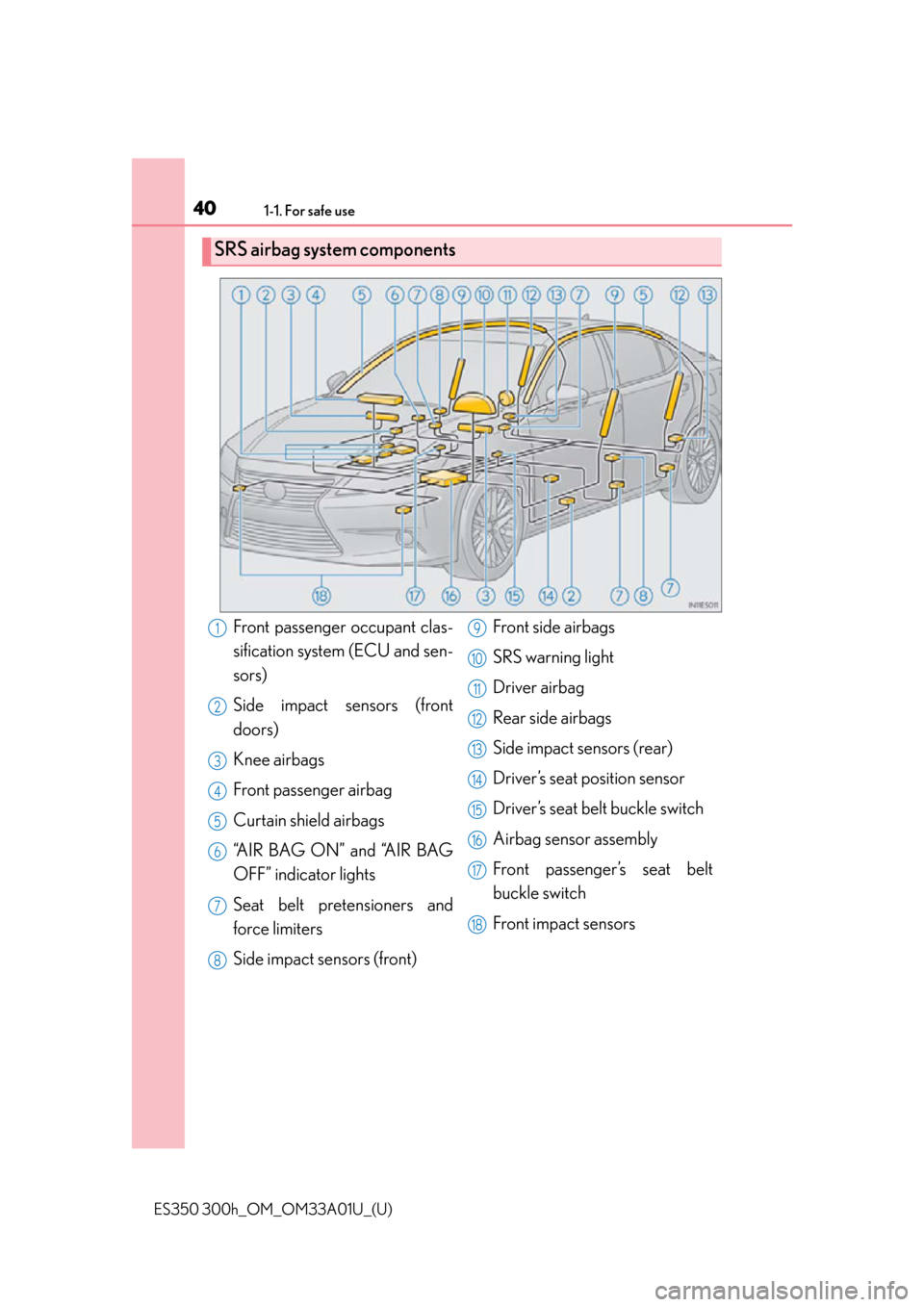 40 1-1. For safe use

SRS airbag system components

1 2 3 4 5 6 7 8 9 10 11 12 13 7 9 5 12 13

18 17 16 3 15 14 2 7 8 7

IN11ES011

1 Front passenger occupant classification system (ECU and sensors)

2 Side impact sensors (front doors)

3 Knee airbags

4 Front passenger airbag

5 Curtain shield airbags

6 “AIR BAG ON” and “AIR BAG OFF” indicator lights

7 Seat belt pretensioners and force limiters

8 Side impact sensors (front)

9 Front side airbags

10 SRS warning light

11 Driver airbag

12 Rear side airbags

13 Side impact sensors (rear)

14 Driver’s seat position sensor

15 Driver’s seat belt buckle switch

16 Airbag sensor assembly

17 Front passenger’s seat belt buckle switch

18 Front impact sensors

ES350 300h_OM_OM33A01U_(U)

carmanualsonline.info