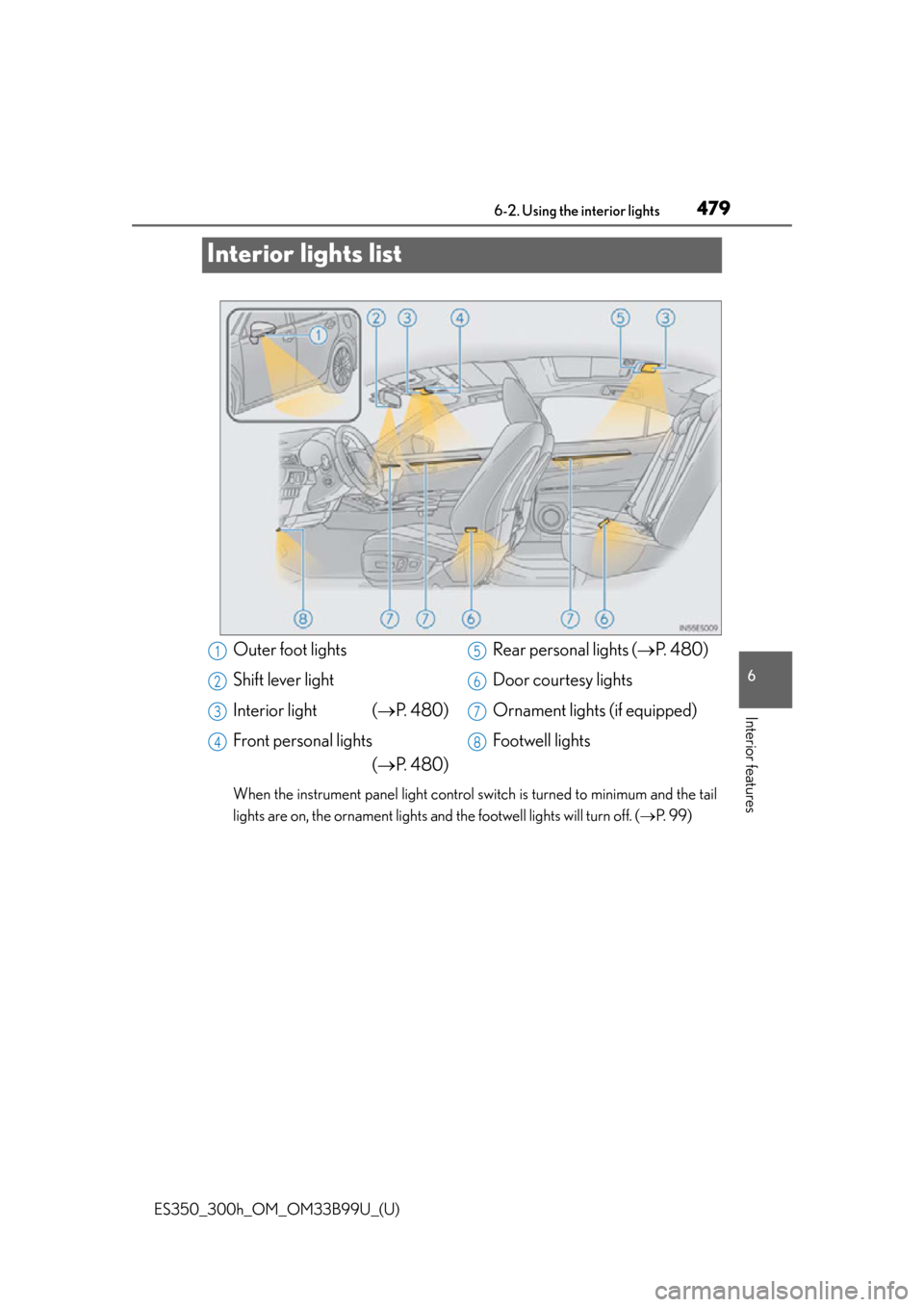 6-2. Using the interior lights 479

Interior lights list

1 2 3 4 5 3

8 7 7 6 7 6

IN55ES009

1 Outer foot lights
2 Shift lever light
3 Interior light (→P. 480)
4 Front personal lights (→P. 480)
5 Rear personal lights (→P. 480)
6 Door courtesy lights
7 Ornament lights (if equipped)
8 Footwell lights

When the instrument panel light control switch is turned to minimum and the tail lights are on, the ornament lights and the footwell lights will turn off. (→P. 99)

6

Interior features

ES350_300h_OM_OM33B99U_(U)

carmanualsonline.info