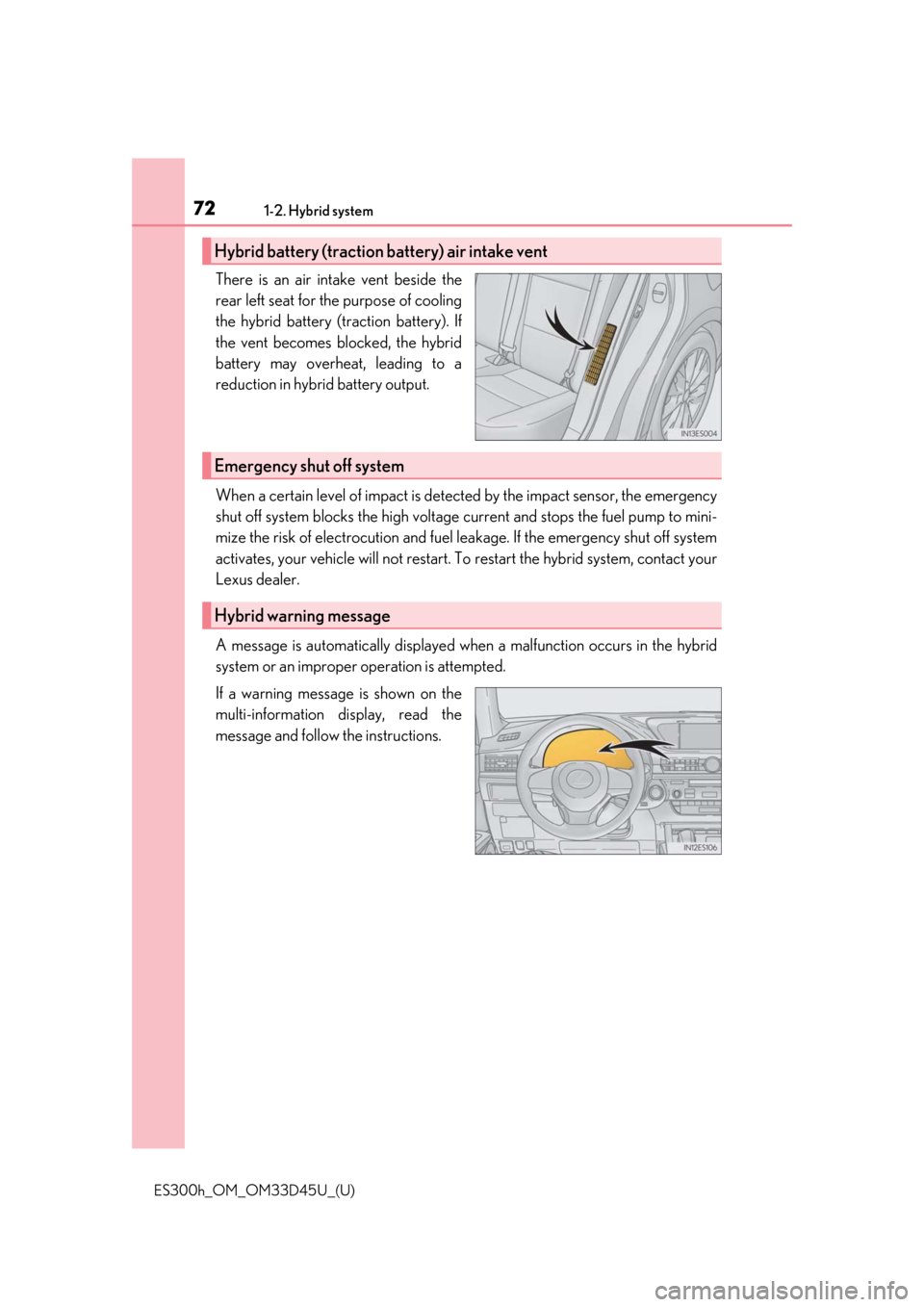 72 1-2. Hybrid system

Hybrid battery (traction battery) air intake vent

There is an air intake vent beside the rear left seat for the purpose of cooling the hybrid battery (traction battery). If the vent becomes blocked, the hybrid battery may overheat, leading to a reduction in hybrid battery output.

IN13ES004

Emergency shut off system

When a certain level of impact is detected by the impact sensor, the emergency shut off system blocks the high voltage current and stops the fuel pump to minimize the risk of electrocution and fuel leakage. If the emergency shut off system activates, your vehicle will not restart. To restart the hybrid system, contact your Lexus dealer.

Hybrid warning message

A message is automatically displayed when a malfunction occurs in the hybrid system or an improper operation is attempted.

If a warning message is shown on the multi-information display, read the message and follow the instructions.

IN12ES106

ES300h_OM_OM33D45U_(U)

carmanualsonline.info