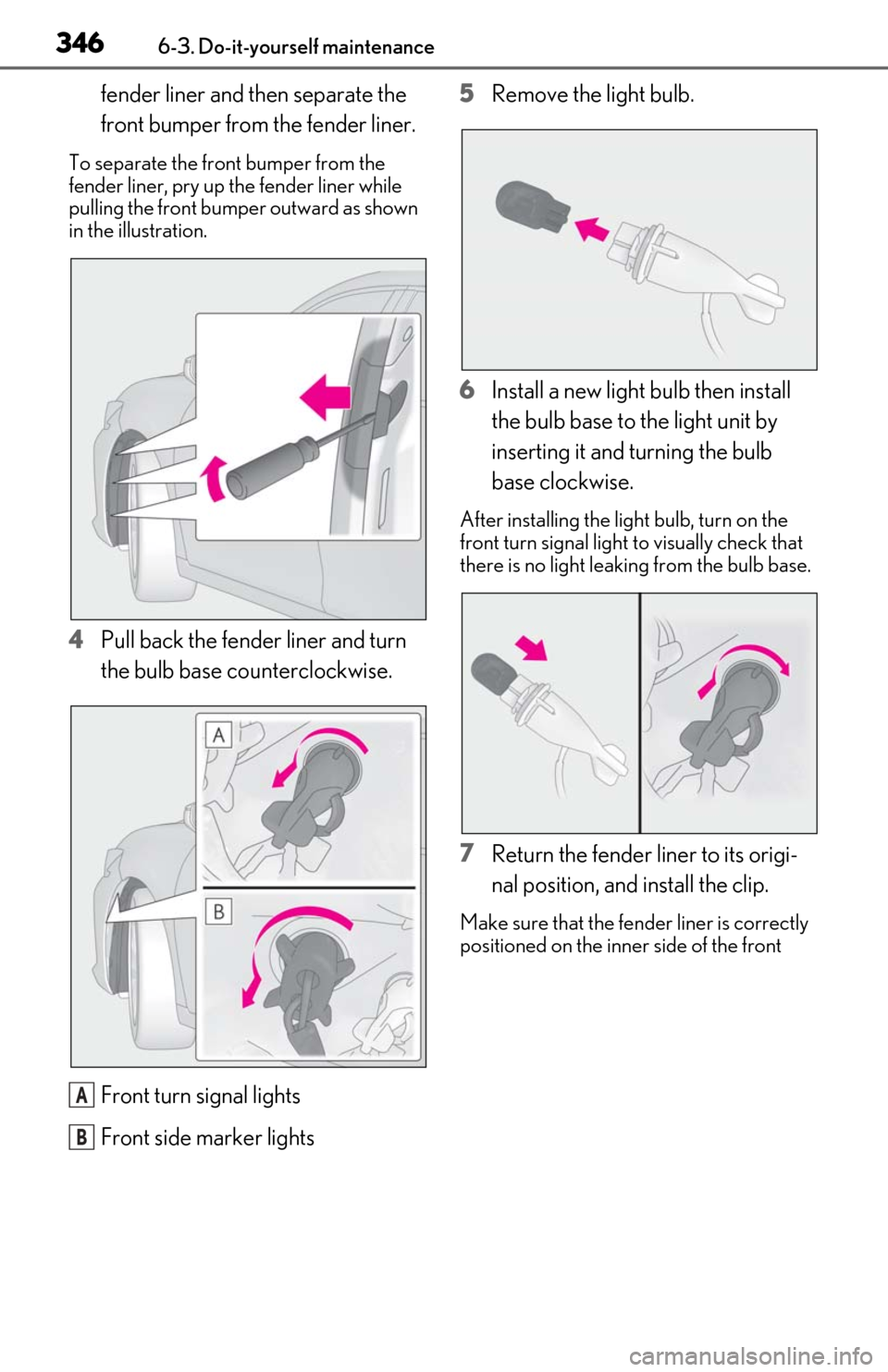 346 6-3. Do-it-yourself maintenance

fender liner and then separate the front bumper from the fender liner.

To separate the front bumper from the fender liner, pry up the fender liner while pulling the front bumper outward as shown in the illustration.

4 Pull back the fender liner and turn the bulb base counterclockwise.

A

B

A Front turn signal lights

B Front side marker lights

5 Remove the light bulb.

6 Install a new light bulb then install the bulb base to the light unit by inserting it and turning the bulb base clockwise.

After installing the light bulb, turn on the front turn signal light to visually check that there is no light leaking from the bulb base.

7 Return the fender liner to its original position, and install the clip.

Make sure that the fender liner is correctly positioned on the inner side of the front

carmanualsonline.info