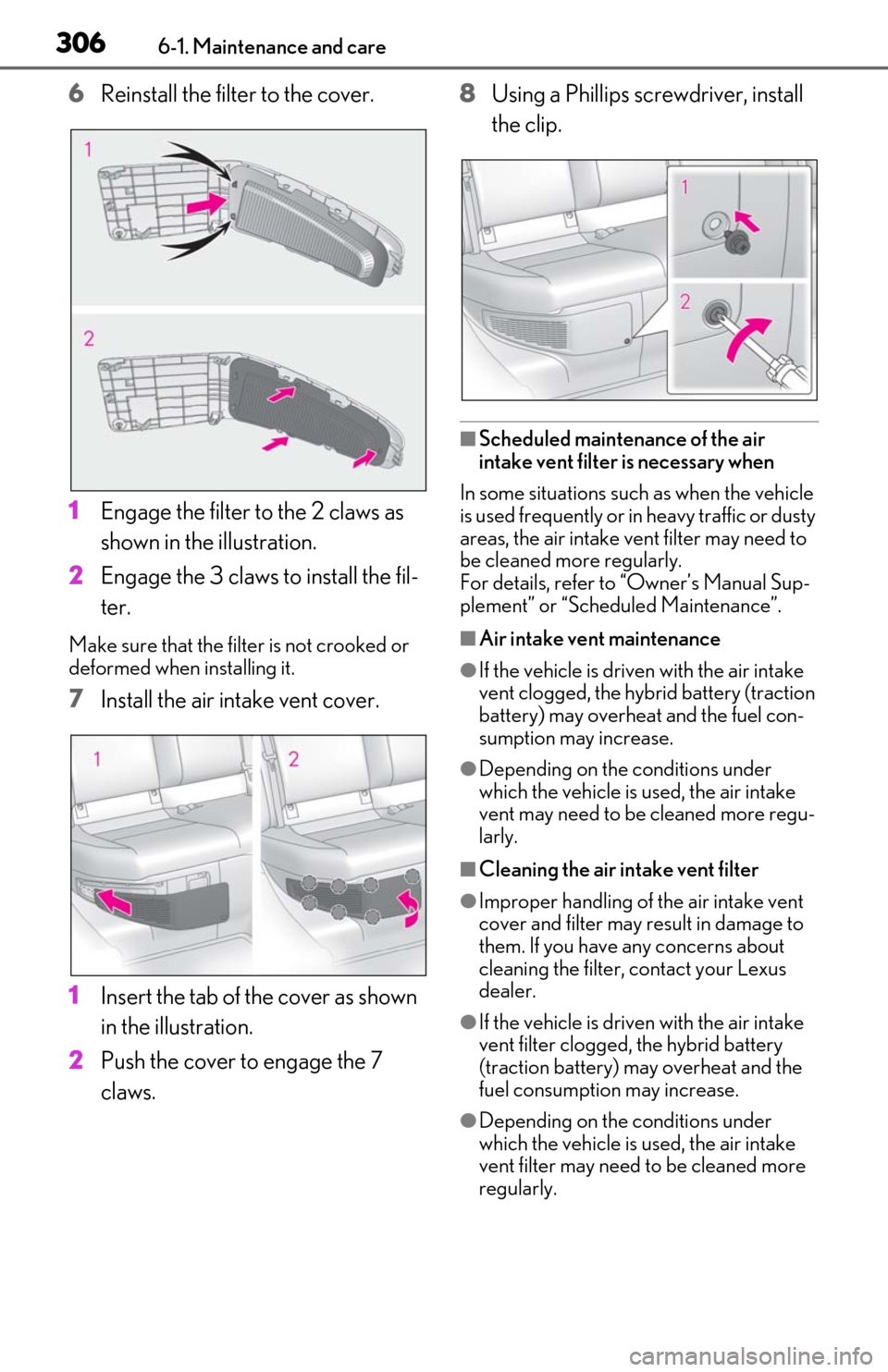 306 6-1. Maintenance and care

6 Reinstall the filter to the cover.

1

2

1 Engage the filter to the 2 claws as shown in the illustration.

2 Engage the 3 claws to install the filter.

Make sure that the filter is not crooked or deformed when installing it.

7 Install the air intake vent cover.

1 2

1 Insert the tab of the cover as shown in the illustration.

2 Push the cover to engage the 7 claws.

8 Using a Phillips screwdriver, install the clip.

1

2

■Scheduled maintenance of the air intake vent filter is necessary when

In some situations such as when the vehicle is used frequently or in heavy traffic or dusty areas, the air intake vent filter may need to be cleaned more regularly.
For details, refer to “Owner’s Manual Supplement” or “Scheduled Maintenance”.

■Air intake vent maintenance

●If the vehicle is driven with the air intake vent clogged, the hybrid battery (traction battery) may overheat and the fuel consumption may increase.

●Depending on the conditions under which the vehicle is used, the air intake vent may need to be cleaned more regularly.

■Cleaning the air intake vent filter

●Improper handling of the air intake vent cover and filter may result in damage to them. If you have any concerns about cleaning the filter, contact your Lexus dealer.

●If the vehicle is driven with the air intake vent filter clogged, the hybrid battery (traction battery) may overheat and the fuel consumption may increase.

●Depending on the conditions under which the vehicle is used, the air intake vent filter may need to be cleaned more regularly.

carmanualsonline.info