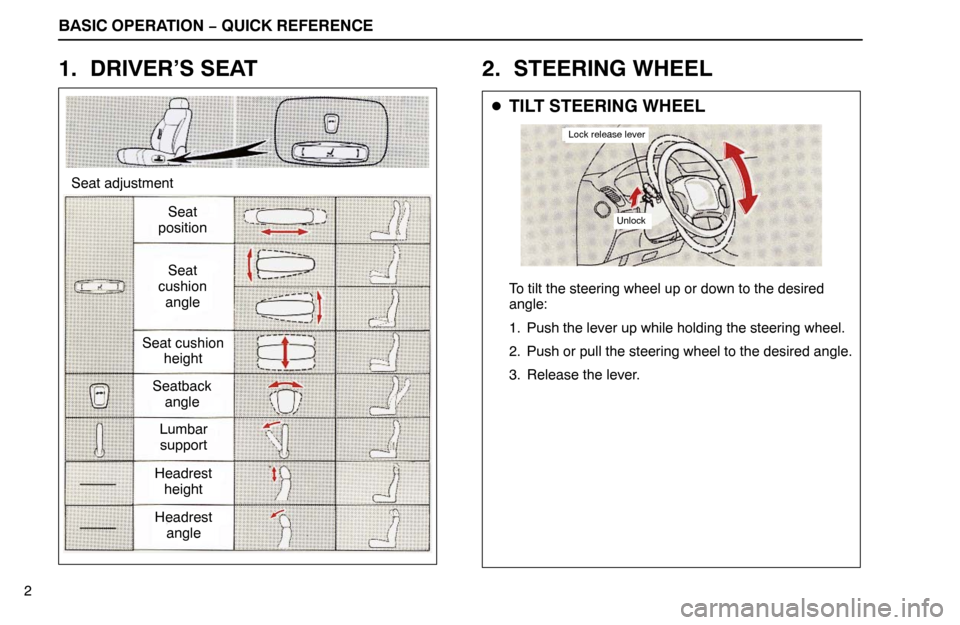 BASIC OPERATION − QUICK REFERENCE

1. DRIVER'S SEAT

Seat adjustment

Seat position

Seat cushion angle

Seat cushion height

Seatback angle

Lumbar support

Headrest height

Headrest angle

2. STEERING WHEEL

● TILT STEERING WHEEL

Lock release lever

Unlock

To tilt the steering wheel up or down to the desired angle:

1. Push the lever up while holding the steering wheel.

2. Push or pull the steering wheel to the desired angle.

3. Release the lever.

2

carmanualsonline.info