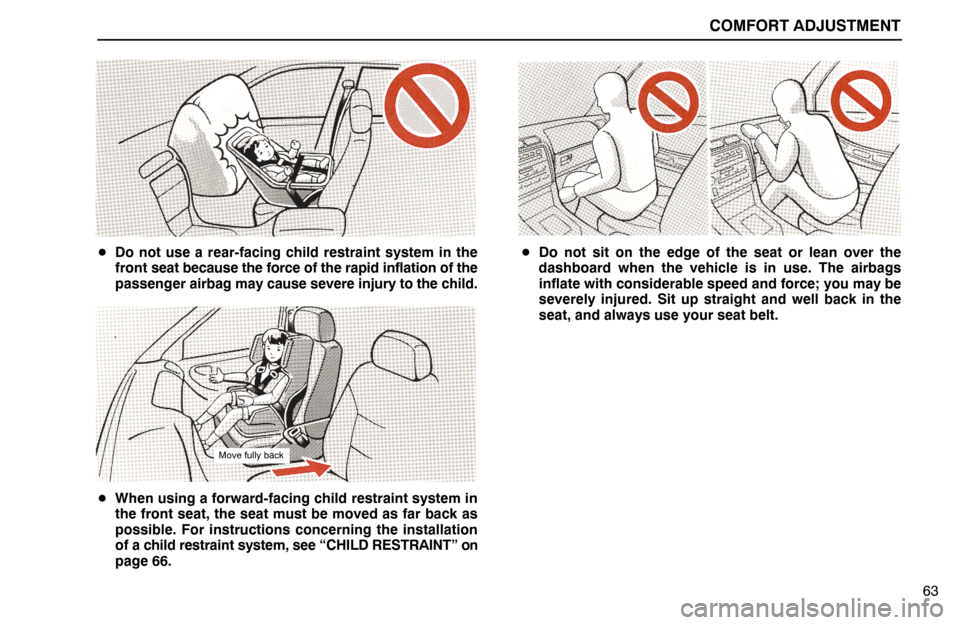 COMFORT ADJUSTMENT

● Do not use a rear-facing child restraint system in the front seat because the force of the rapid inflation of the passenger airbag may cause severe injury to the child.

Move fully back

● When using a forward-facing child restraint system in the front seat, the seat must be moved as far back as possible. For instructions concerning the installation of a child restraint system, see “CHILD RESTRAINT” on page 66.

● Do not sit on the edge of the seat or lean over the dashboard when the vehicle is in use. The airbags inflate with considerable speed and force; you may be severely injured. Sit up straight and well back in the seat, and always use your seat belt.

63

carmanualsonline.info