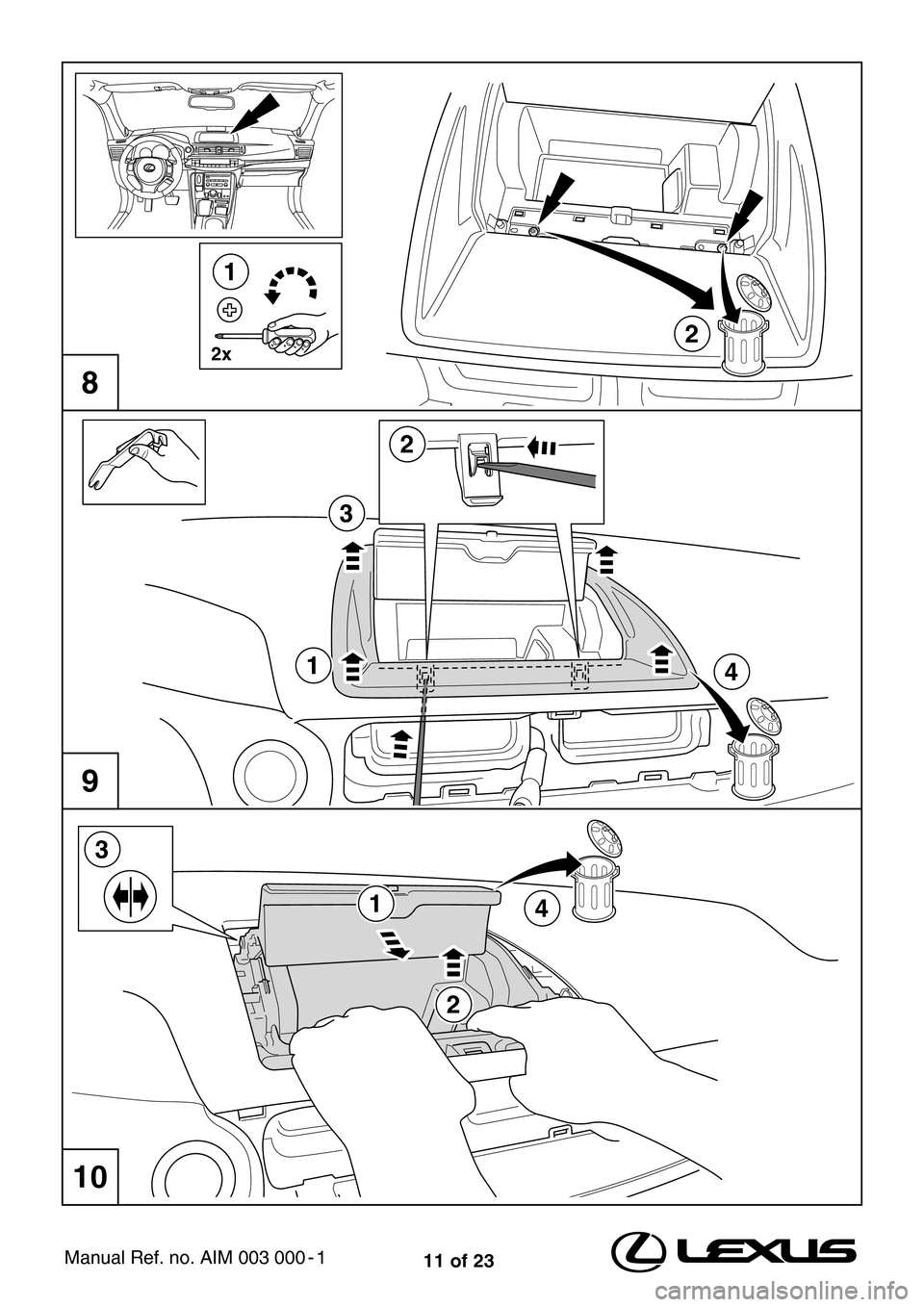 1

2x

2

8

2

3

1

4

9

3

1

4

2

10

Manual Ref. no. AIM 003 000 - 1

11 of 23

LEXUS

carmanualsonline.info