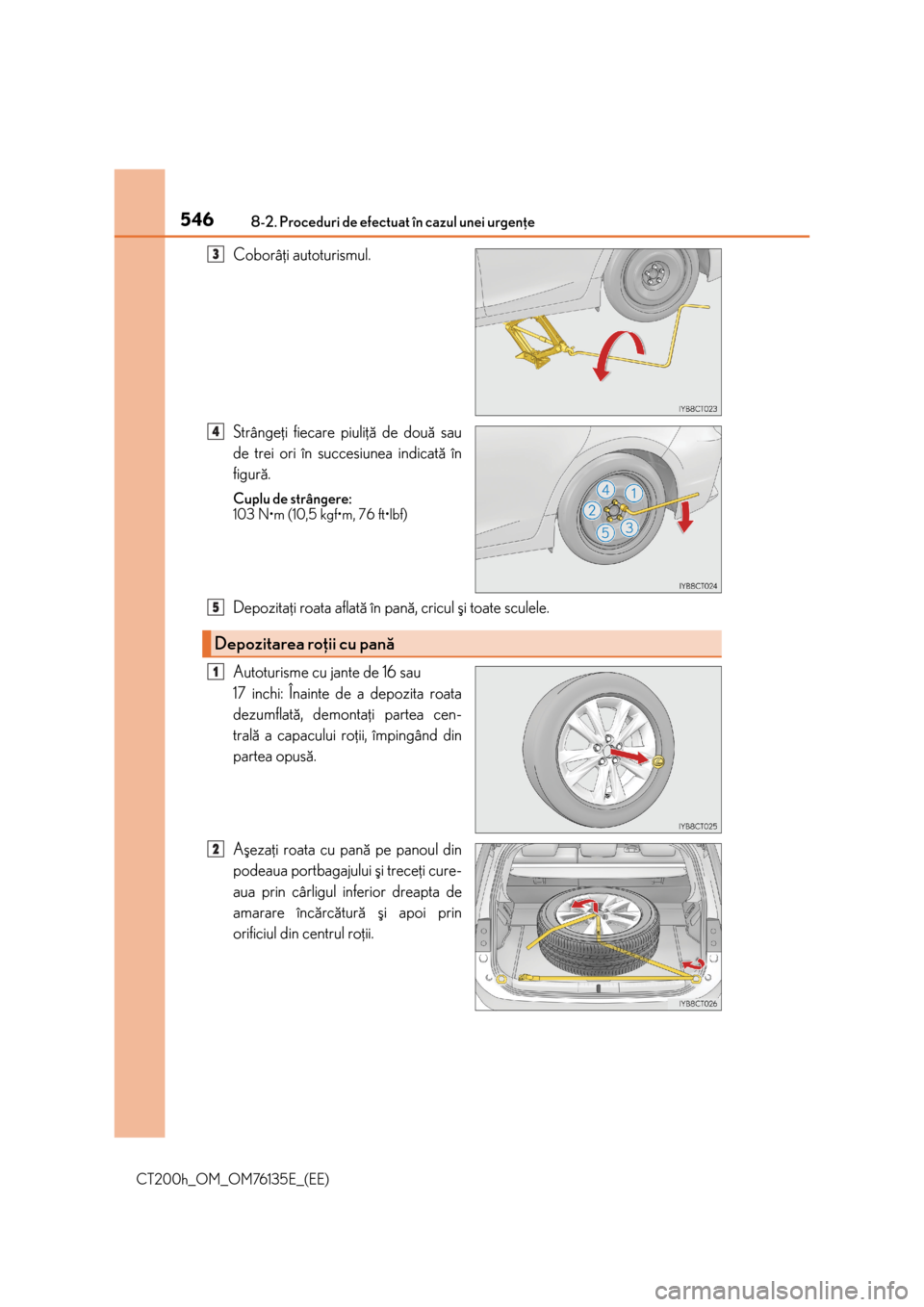 546 8-2. Proceduri de efectuat în cazul unei urgențe

3 Coborâți autoturismul.

IYB8CT023

4 Strângeți fiecare piuliță de două sau de trei ori în succesiunea indicată în figură.

Cuplu de strângere:
103 N•m (10,5 kgf•m, 76 ft•lbf)

4 1 2 5 3

IYB8CT024

5 Depozitați roata aflată în pană, cricul şi toate sculele.

Depozitarea roții cu pană

1 Autoturisme cu jante de 16 sau 17 inchi: Înainte de a depozita roata dezumflată, demontați partea centrală a capacului roții, împingând din partea opusă.

IYB8CT025

2 Aşezați roata cu pană pe panoul din podeaua portbagajului şi treceți cureaua prin cârligul inferior dreapta de amarare încărcătură şi apoi prin orificiul din centrul roții.

IYB8CT026

CT200h_OM_OM76135E_(EE)

carmanualsonline.info