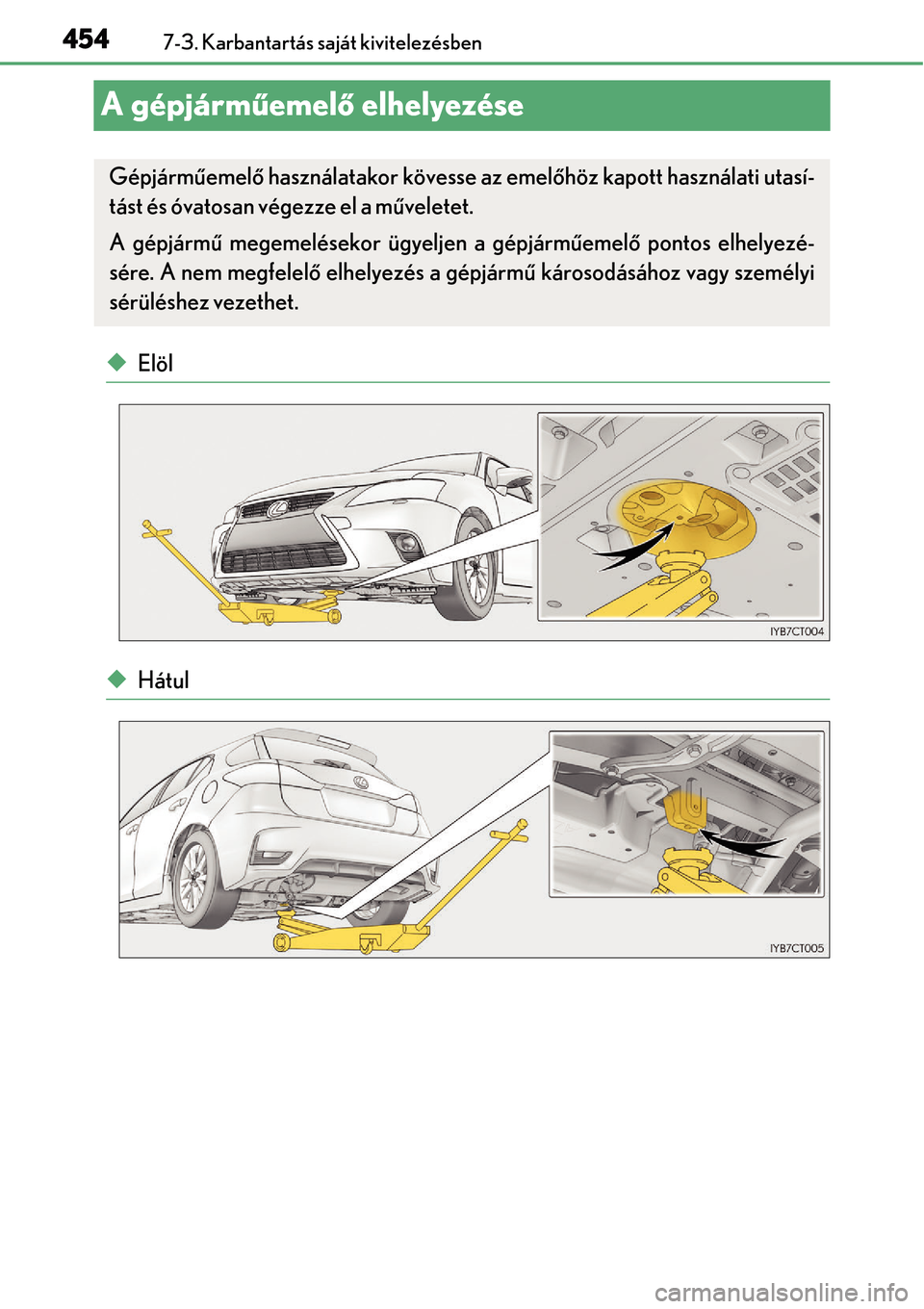 454 7-3. Karbantartás saját kivitelezésben

A gépjárműemelő elhelyezése

Gépjárműemelő használatakor kövesse az emelőhöz kapott használati utasítást és óvatosan végezze el a műveletet.

A gépjármű megemelésekor ügyeljen a gépjárműemelő pontos elhelyezésére. A nem megfelelő elhelyezés a gépjármű károsodásához vagy személyi sérüléshez vezethet.

◆ Elöl

IYB7CT004

◆ Hátul

IYB7CT005

carmanualsonline.info