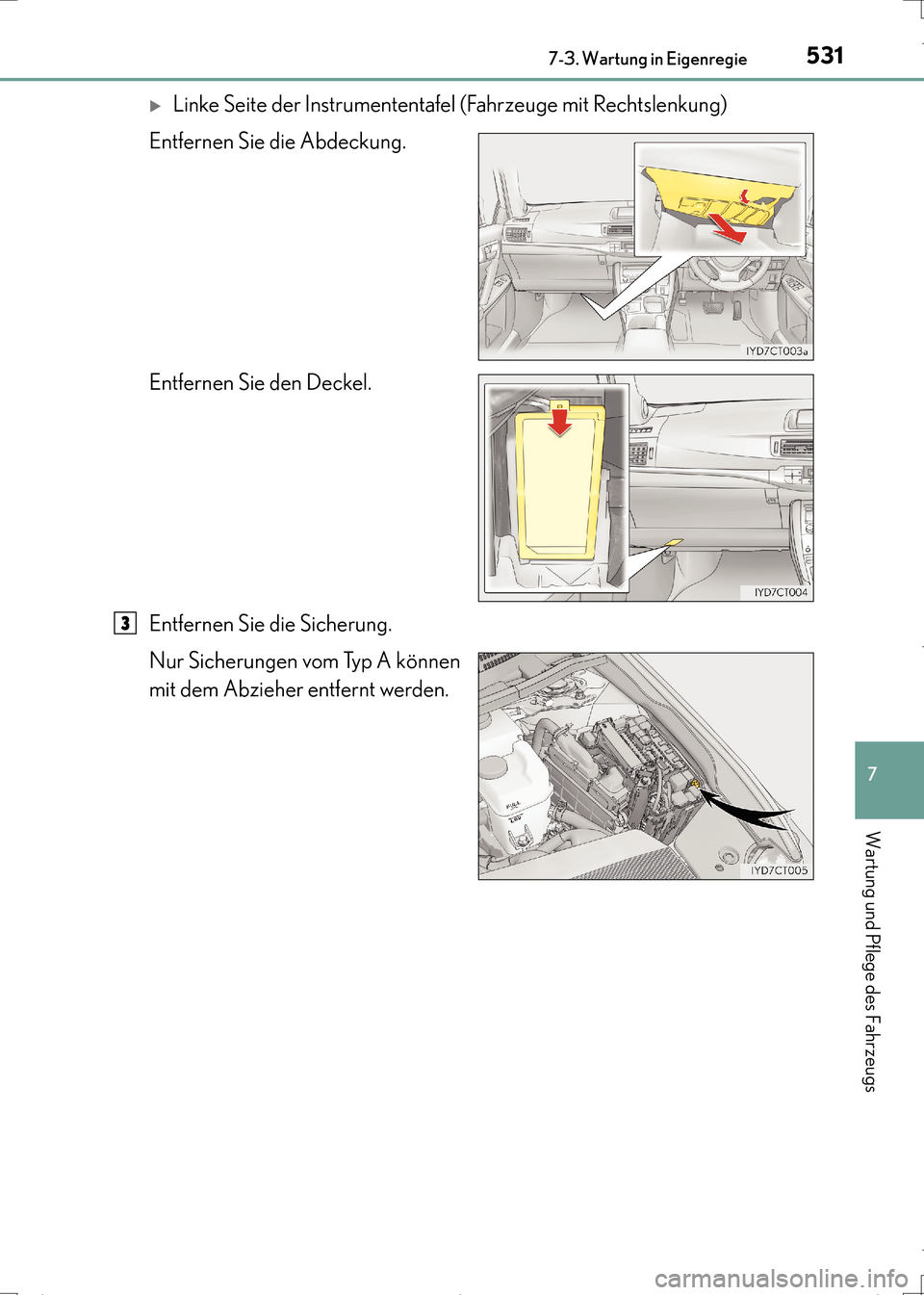 7-3. Wartung in Eigenregie 531

▶ Linke Seite der Instrumententafel (Fahrzeuge mit Rechtslenkung)

Entfernen Sie die Abdeckung.

IYD7CT003a

Entfernen Sie den Deckel.

IYD7CT004

3 Entfernen Sie die Sicherung.

Nur Sicherungen vom Typ A können mit dem Abzieher entfernt werden.

FULL
LOW

IYD7CT005

7

Wartung und Pflege des Fahrzeugs

carmanualsonline.info