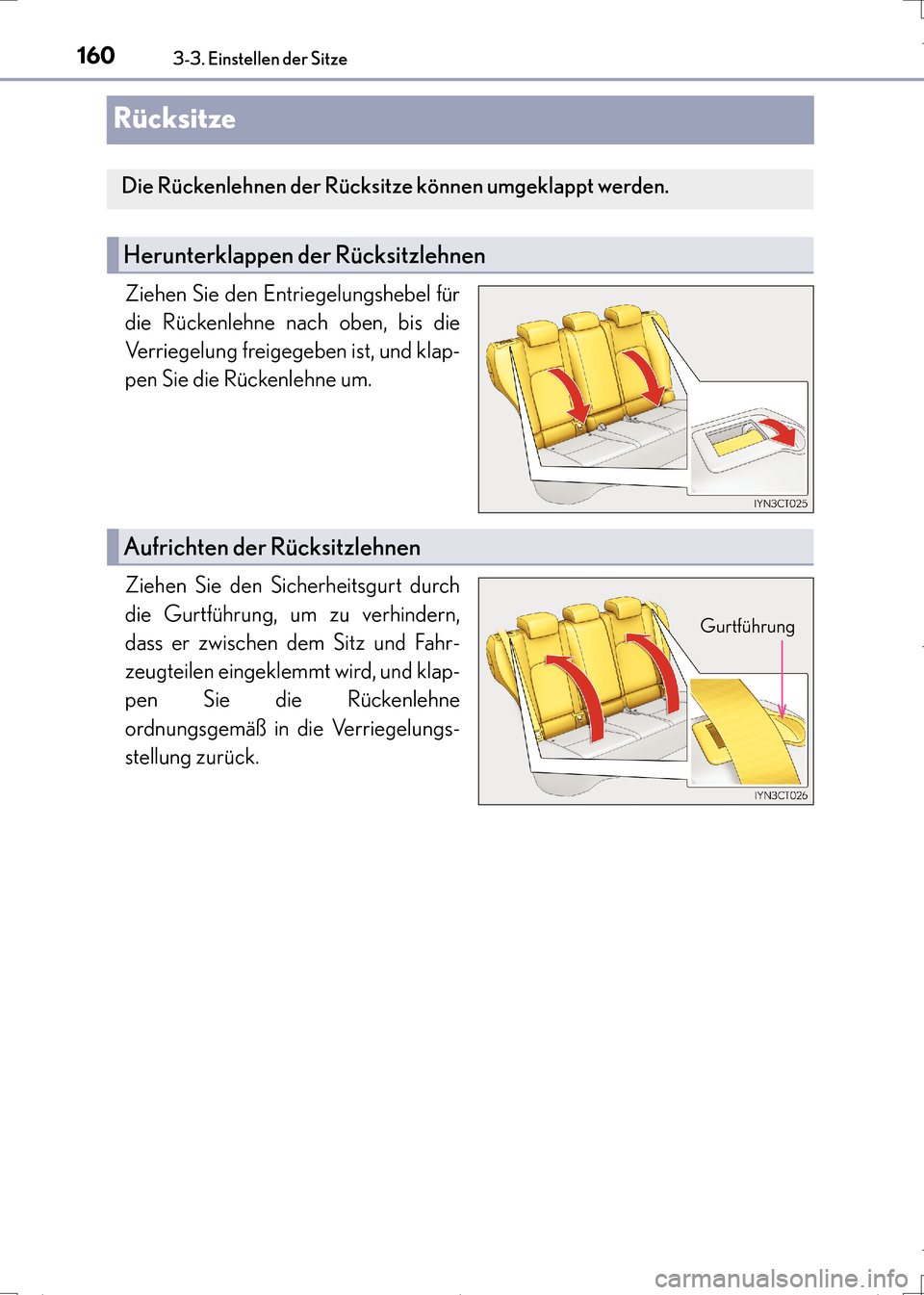 160 3-3. Einstellen der Sitze

Rücksitze

Die Rückenlehnen der Rücksitze können umgeklappt werden.

Herunterklappen der Rücksitzlehnen

Ziehen Sie den Entriegelungshebel für die Rückenlehne nach oben, bis die Verriegelung freigegeben ist, und klappen Sie die Rückenlehne um.

IYN3CT025

Aufrichten der Rücksitzlehnen

Ziehen Sie den Sicherheitsgurt durch die Gurtführung, um zu verhindern, dass er zwischen dem Sitz und Fahrzeugteilen eingeklemmt wird, und klappen Sie die Rückenlehne ordnungsgemäß in die Verriegelungsstellung zurück.

Gurtführung

IYN3CT026

carmanualsonline.info