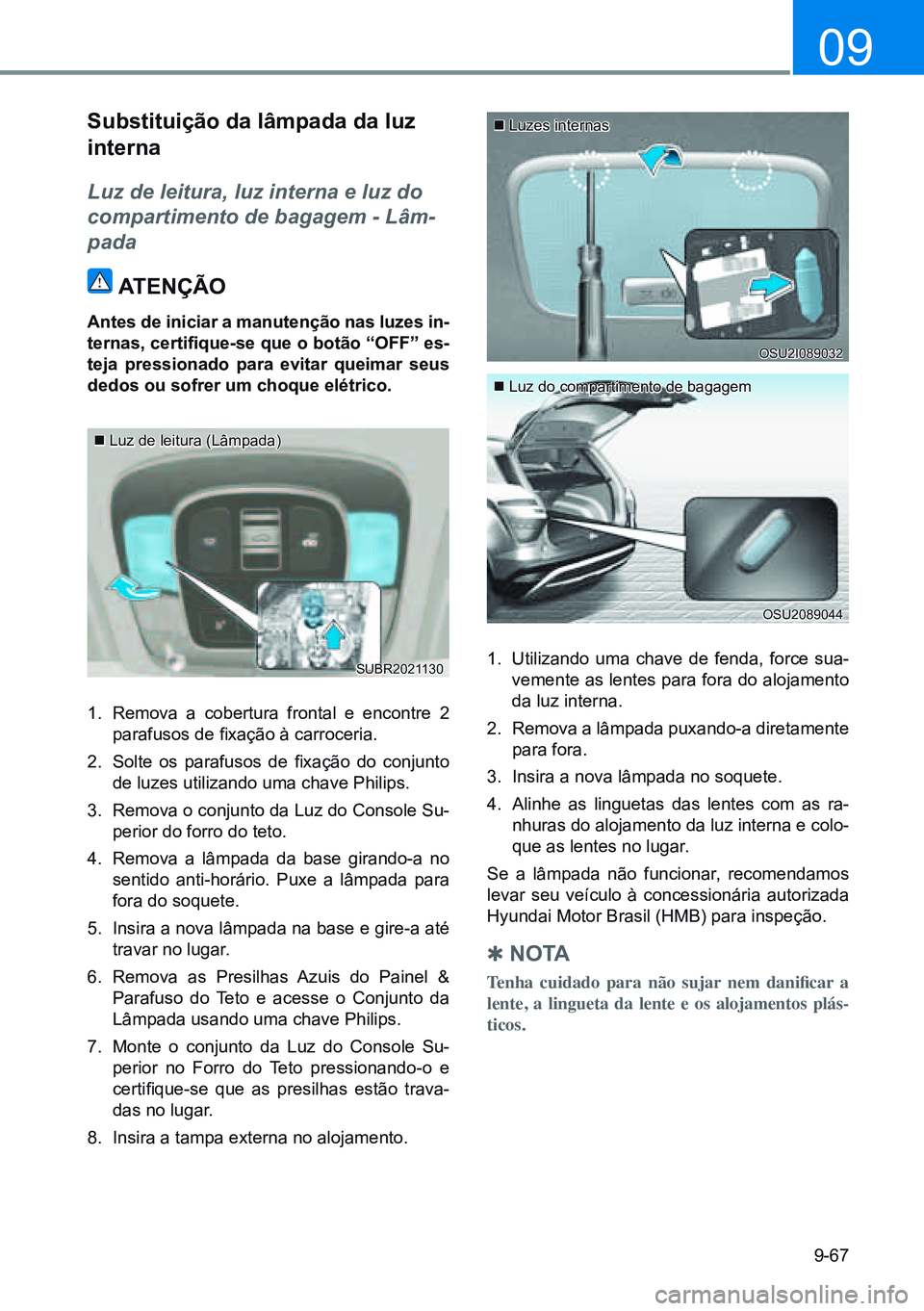 09

Substituição da lâmpada da luz interna

Luz de leitura, luz interna e luz do compartimento de bagagem - Lâmpada

ATENÇÃO

Antes de iniciar a manutenção nas luzes internas, certifique-se que o botão “OFF” esteja pressionado para evitar queimar seus dedos ou sofrer um choque elétrico.

■ Luz de leitura (Lâmpada)

SUBR2021130

1. Remova a cobertura frontal e encontre 2 parafusos de fixação à carroceria.
2. Solte os parafusos de fixação do conjunto de luzes utilizando uma chave Philips.
3. Remova o conjunto da Luz do Console Superior do forro do teto.
4. Remova a lâmpada da base girando-a no sentido anti-horário. Puxe a lâmpada para fora do soquete.
5. Insira a nova lâmpada na base e gire-a até travar no lugar.
6. Remova as Presilhas Azuis do Painel & Parafuso do Teto e acesse o Conjunto da Lâmpada usando uma chave Philips.
7. Monte o conjunto da Luz do Console Superior no Forro do Teto pressionando-o e certifique-se que as presilhas estão travadas no lugar.
8. Insira a tampa externa no alojamento.

■ Luzes internas

OSU2I089032

■ Luz do compartimento de bagagem

OSU2089044

1. Utilizando uma chave de fenda, force suavemente as lentes para fora do alojamento da luz interna.
2. Remova a lâmpada puxando-a diretamente para fora.
3. Insira a nova lâmpada no soquete.
4. Alinhe as linguetas das lentes com as ranhuras do alojamento da luz interna e coloque as lentes no lugar.

Se a lâmpada não funcionar, recomendamos levar seu veículo à concessionária autorizada Hyundai Motor Brasil (HMB) para inspeção.

✽ NOTA

Tenha cuidado para não sujar nem danificar a lente, a lingueta da lente e os alojamentos plásticos.

9-67

carmanualsonline.info