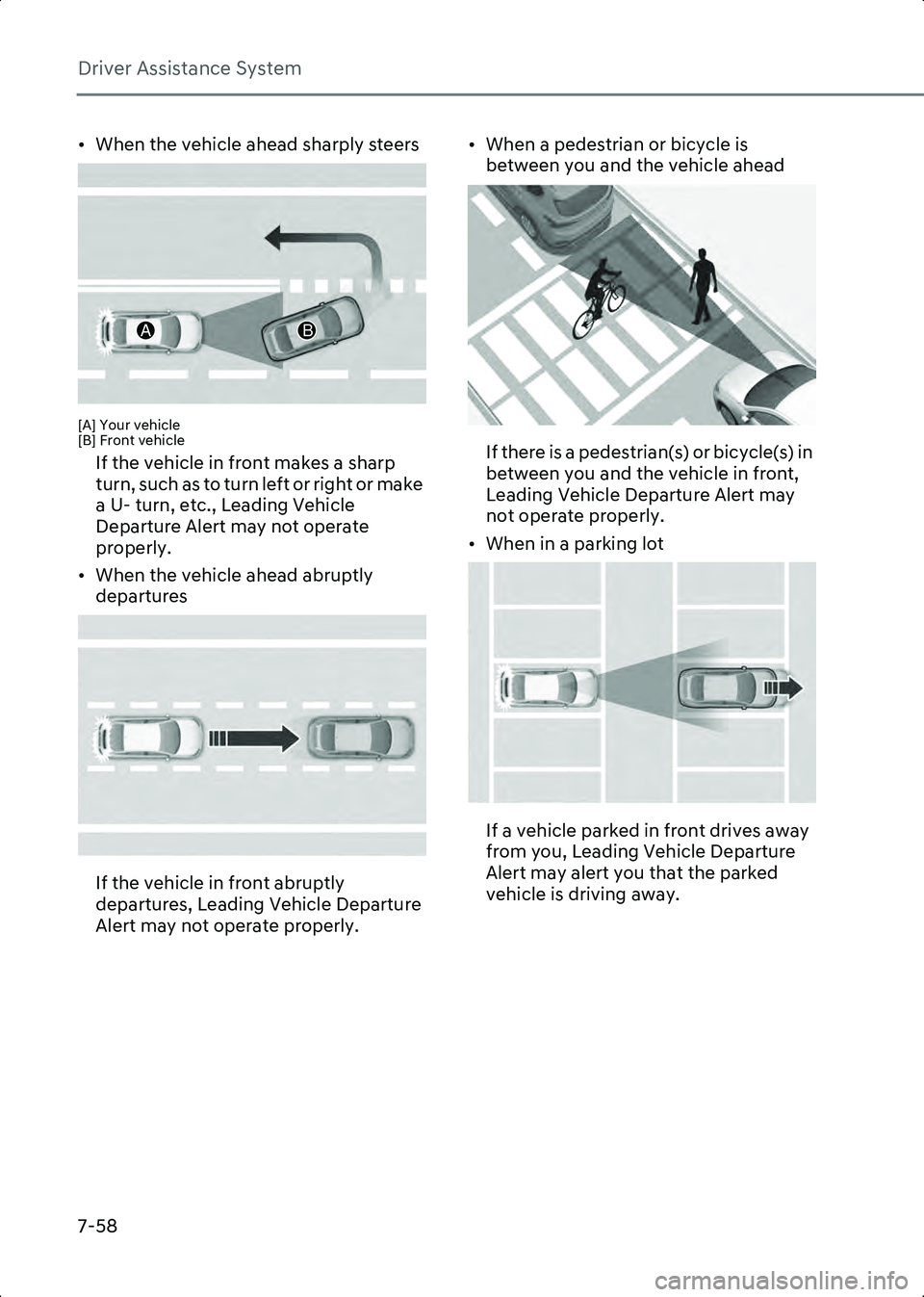 Driver Assistance System

• When the vehicle ahead sharply steers

A

B

[A] Your vehicle
[B] Front vehicle

If the vehicle in front makes a sharp turn, such as to turn left or right or make a U- turn, etc., Leading Vehicle Departure Alert may not operate properly.

• When the vehicle ahead abruptly departures

If the vehicle in front abruptly departures, Leading Vehicle Departure Alert may not operate properly.

• When a pedestrian or bicycle is between you and the vehicle ahead

If there is a pedestrian(s) or bicycle(s) in between you and the vehicle in front, Leading Vehicle Departure Alert may not operate properly.

• When in a parking lot

If a vehicle parked in front drives away from you, Leading Vehicle Departure Alert may alert you that the parked vehicle is driving away.

7-58

carmanualsonline.info