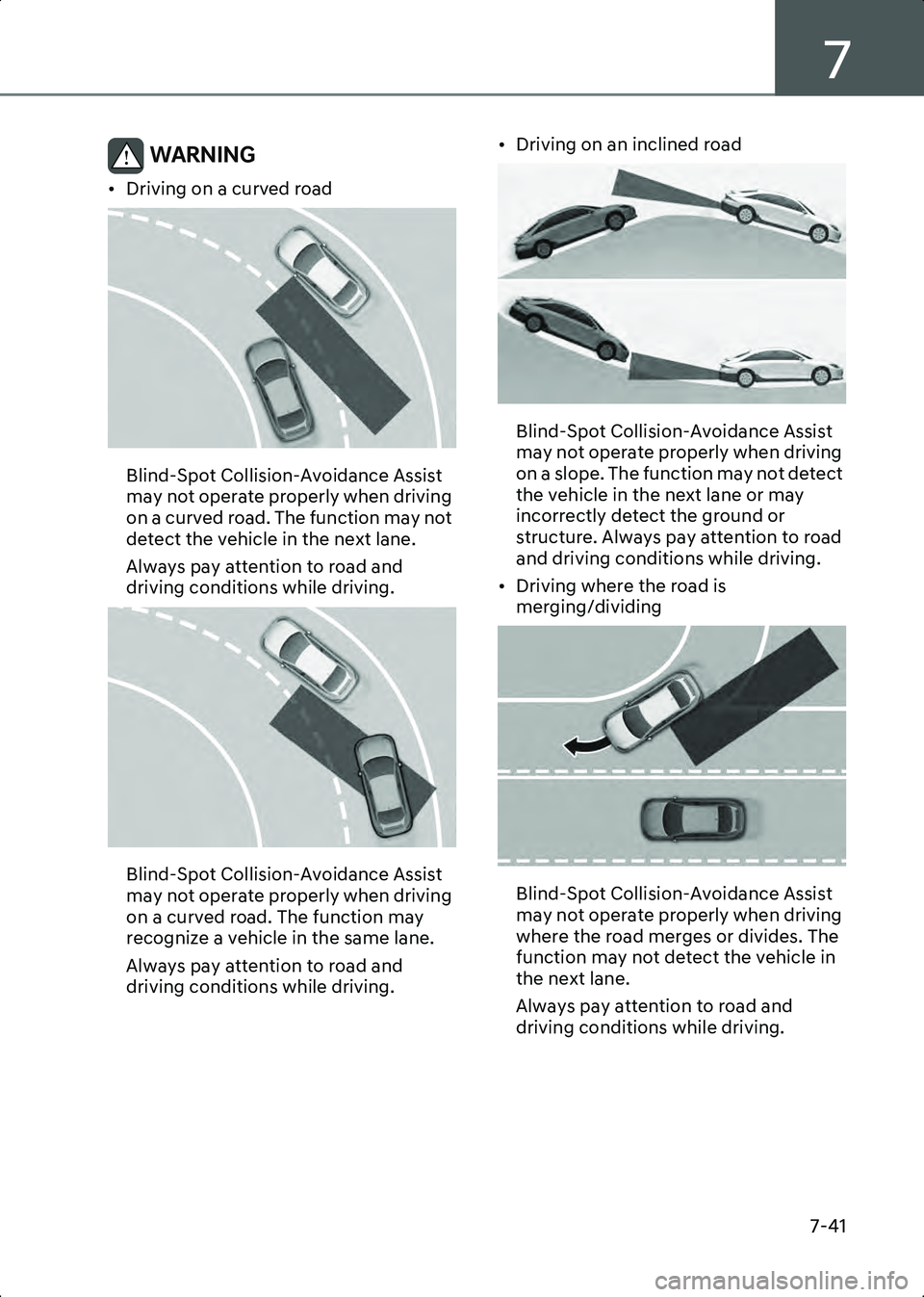 7

WARNING

• Driving on a curved road

Blind-Spot Collision-Avoidance Assist may not operate properly when driving on a curved road. The function may not detect the vehicle in the next lane.

Always pay attention to road and driving conditions while driving.

Blind-Spot Collision-Avoidance Assist may not operate properly when driving on a curved road. The function may recognize a vehicle in the same lane.

Always pay attention to road and driving conditions while driving.

• Driving on an inclined road

Blind-Spot Collision-Avoidance Assist may not operate properly when driving on a slope. The function may not detect the vehicle in the next lane or may incorrectly detect the ground or structure. Always pay attention to road and driving conditions while driving.

• Driving where the road is merging/dividing

Blind-Spot Collision-Avoidance Assist may not operate properly when driving where the road merges or divides. The function may not detect the vehicle in the next lane.

Always pay attention to road and driving conditions while driving.

7-41

carmanualsonline.info