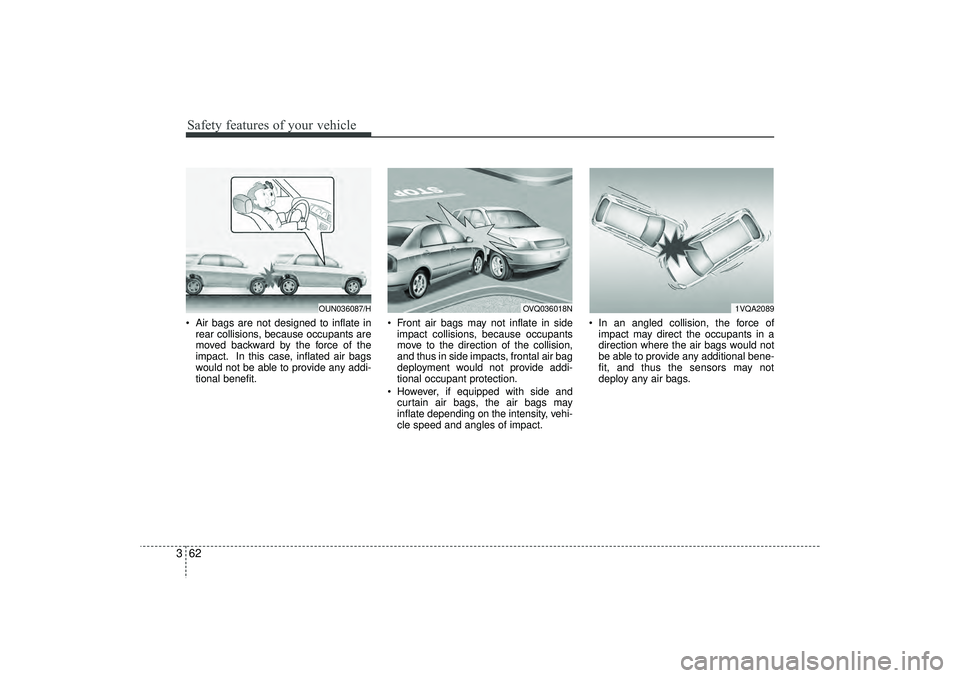 Safety features of your vehicle

OUN036087/H

• Air bags are not designed to inflate in rear collisions, because occupants are moved backward by the force of the impact. In this case, inflated air bags would not be able to provide any additional benefit.

STOP

OVQ036018N

• Front air bags may not inflate in side impact collisions, because occupants move to the direction of the collision, and thus in side impacts, frontal air bag deployment would not provide additional occupant protection.

• However, if equipped with side and curtain air bags, the air bags may inflate depending on the intensity, vehicle speed and angles of impact.

1VQA2089

• In an angled collision, the force of impact may direct the occupants in a direction where the air bags would not be able to provide any additional benefit, and thus the sensors may not deploy any air bags.

3 62

carmanualsonline.info