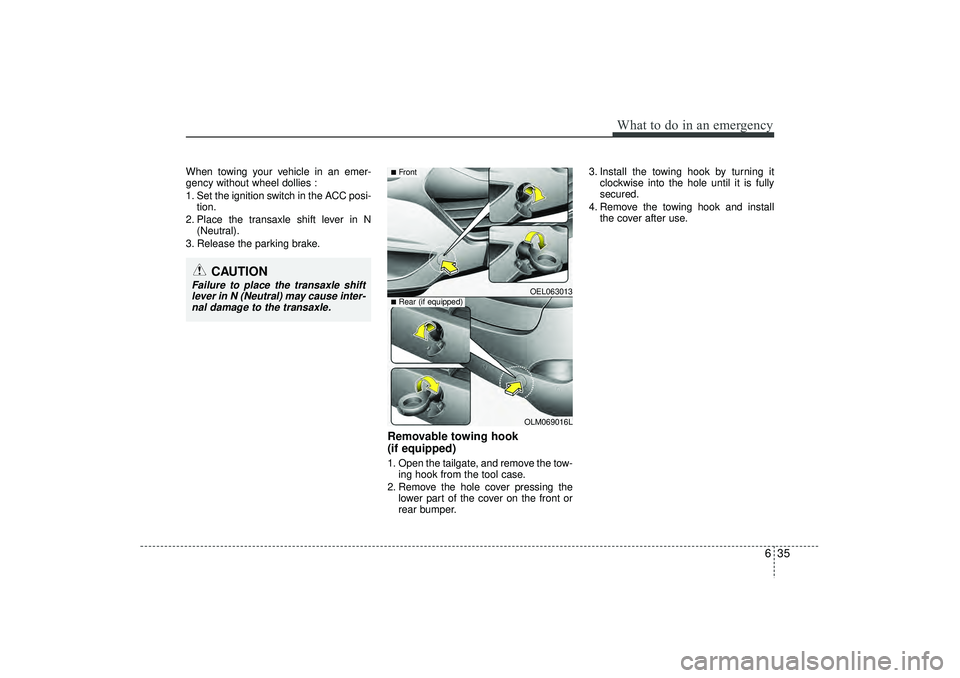 What to do in an emergency

When towing your vehicle in an emergency without wheel dollies :
1. Set the ignition switch in the ACC position.
2. Place the transaxle shift lever in N (Neutral).
3. Release the parking brake.

CAUTION
Failure to place the transaxle shift lever in N (Neutral) may cause internal damage to the transaxle.

■ Front

OEL063013

■ Rear (if equipped)

OLM069016L

Removable towing hook (if equipped)
1. Open the tailgate, and remove the towing hook from the tool case.
2. Remove the hole cover pressing the lower part of the cover on the front or rear bumper.

3. Install the towing hook by turning it clockwise into the hole until it is fully secured.
4. Remove the towing hook and install the cover after use.

6 35

carmanualsonline.info