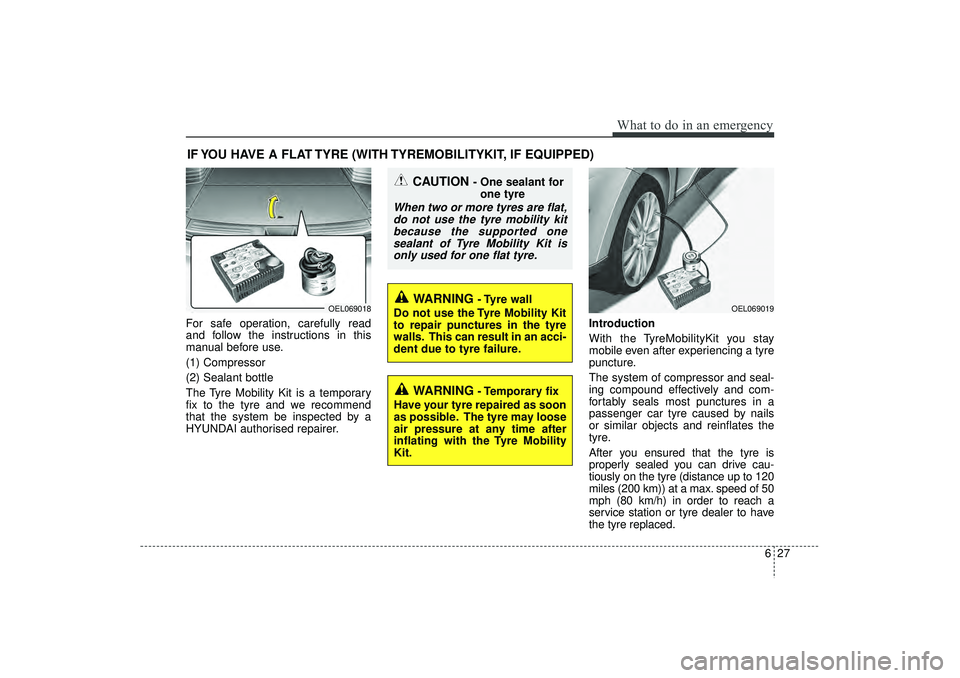 What to do in an emergency

IF YOU HAVE A FLAT TYRE (WITH TYREMOBILITYKIT, IF EQUIPPED)

OEL069018

For safe operation, carefully read and follow the instructions in this manual before use.

(1) Compressor

(2) Sealant bottle

The Tyre Mobility Kit is a temporary fix to the tyre and we recommend that the system be inspected by a HYUNDAI authorised repairer.

CAUTION - One sealant for one tyre

When two or more tyres are flat, do not use the tyre mobility kit because the supported one sealant of Tyre Mobility Kit is only used for one flat tyre.

WARNING - Tyre wall

Do not use the Tyre Mobility Kit to repair punctures in the tyre walls. This can result in an accident due to tyre failure.

WARNING - Temporary fix

Have your tyre repaired as soon as possible. The tyre may loose air pressure at any time after inflating with the Tyre Mobility Kit.

OEL069019

Introduction

With the TyreMobilityKit you stay mobile even after experiencing a tyre puncture.

The system of compressor and sealing compound effectively and comfortably seals most punctures in a passenger car tyre caused by nails or similar objects and reinflates the tyre.

After you ensured that the tyre is properly sealed you can drive cautiously on the tyre (distance up to 120 miles (200 km)) at a max. speed of 50 mph (80 km/h) in order to reach a service station or tyre dealer to have the tyre replaced.

6 27

carmanualsonline.info