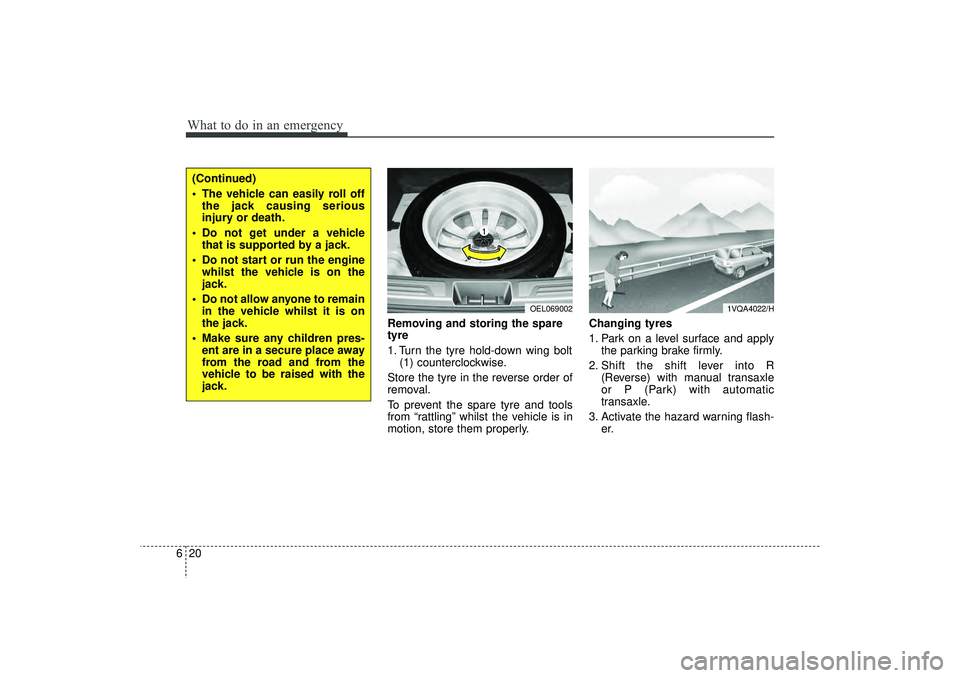 What to do in an emergency

(Continued)
• The vehicle can easily roll off the jack causing serious injury or death.
• Do not get under a vehicle that is supported by a jack.
• Do not start or run the engine whilst the vehicle is on the jack.
• Do not allow anyone to remain in the vehicle whilst it is on the jack.
• Make sure any children present are in a secure place away from the road and from the vehicle to be raised with the jack.

1

OEL069002

Removing and storing the spare tyre
1. Turn the tyre hold-down wing bolt (1) counterclockwise.
Store the tyre in the reverse order of removal.
To prevent the spare tyre and tools from “rattling” whilst the vehicle is in motion, store them properly.

1VQA4022/H

Changing tyres
1. Park on a level surface and apply the parking brake firmly.
2. Shift the shift lever into R (Reverse) with manual transaxle or P (Park) with automatic transaxle.
3. Activate the hazard warning flasher.

6 20

carmanualsonline.info