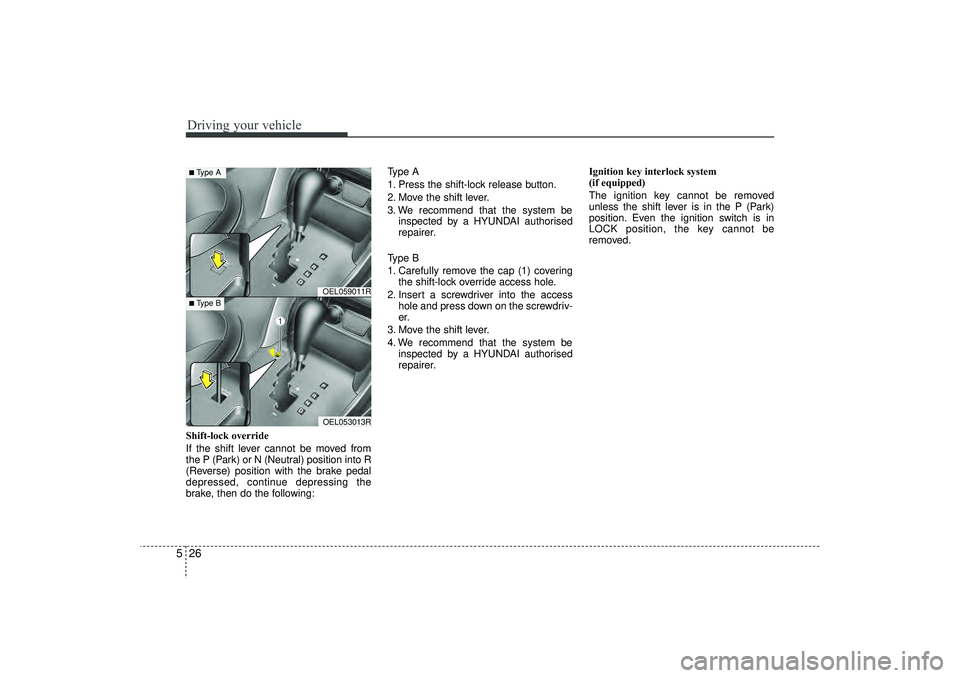 Driving your vehicle

■ Type A

OEL059011R

■ Type B

1

OEL053013R

Shift-lock override
If the shift lever cannot be moved from the P (Park) or N (Neutral) position into R (Reverse) position with the brake pedal depressed, continue depressing the brake, then do the following:

Type A
1. Press the shift-lock release button.
2. Move the shift lever.
3. We recommend that the system be inspected by a HYUNDAI authorised repairer.

Type B
1. Carefully remove the cap (1) covering the shift-lock override access hole.
2. Insert a screwdriver into the access hole and press down on the screwdriver.
3. Move the shift lever.
4. We recommend that the system be inspected by a HYUNDAI authorised repairer.

Ignition key interlock system (if equipped)
The ignition key cannot be removed unless the shift lever is in the P (Park) position. Even the ignition switch is in LOCK position, the key cannot be removed.

5 26

carmanualsonline.info