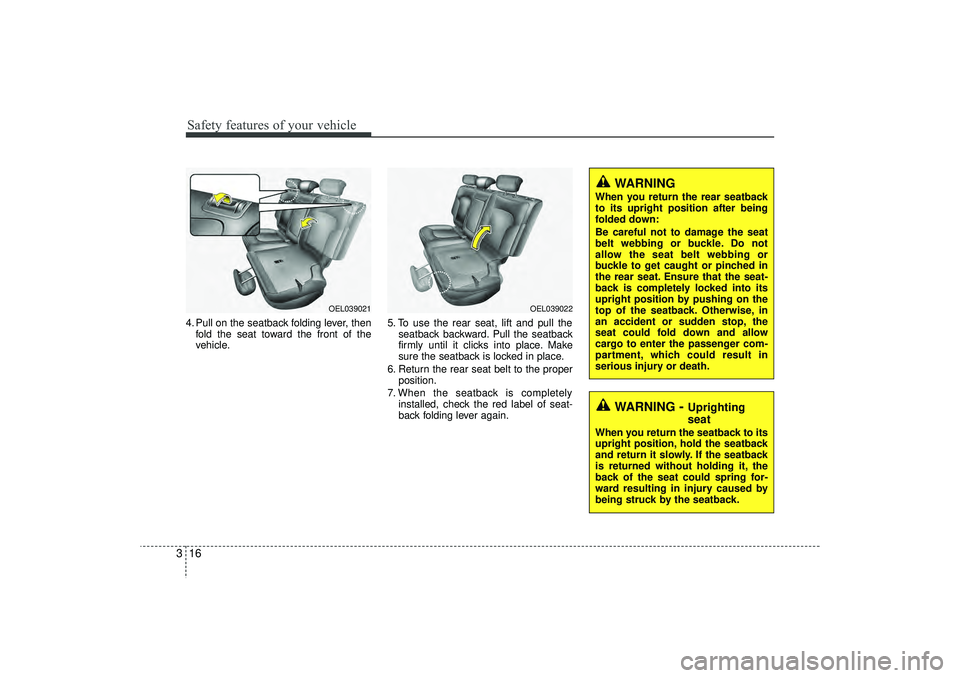 Safety features of your vehicle

OEL039021

4. Pull on the seatback folding lever, then fold the seat toward the front of the vehicle.

OEL039022

5. To use the rear seat, lift and pull the seatback backward. Pull the seatback firmly until it clicks into place. Make sure the seatback is locked in place.
6. Return the rear seat belt to the proper position.
7. When the seatback is completely installed, check the red label of seatback folding lever again.

WARNING
When you return the rear seatback to its upright position after being folded down:
Be careful not to damage the seat belt webbing or buckle. Do not allow the seat belt webbing or buckle to get caught or pinched in the rear seat. Ensure that the seatback is completely locked into its upright position by pushing on the top of the seatback. Otherwise, in an accident or sudden stop, the seat could fold down and allow cargo to enter the passenger compartment, which could result in serious injury or death.

WARNING - Uprighting seat
When you return the seatback to its upright position, hold the seatback and return it slowly. If the seatback is returned without holding it, the back of the seat could spring forward resulting in injury caused by being struck by the seatback.

3 16

carmanualsonline.info