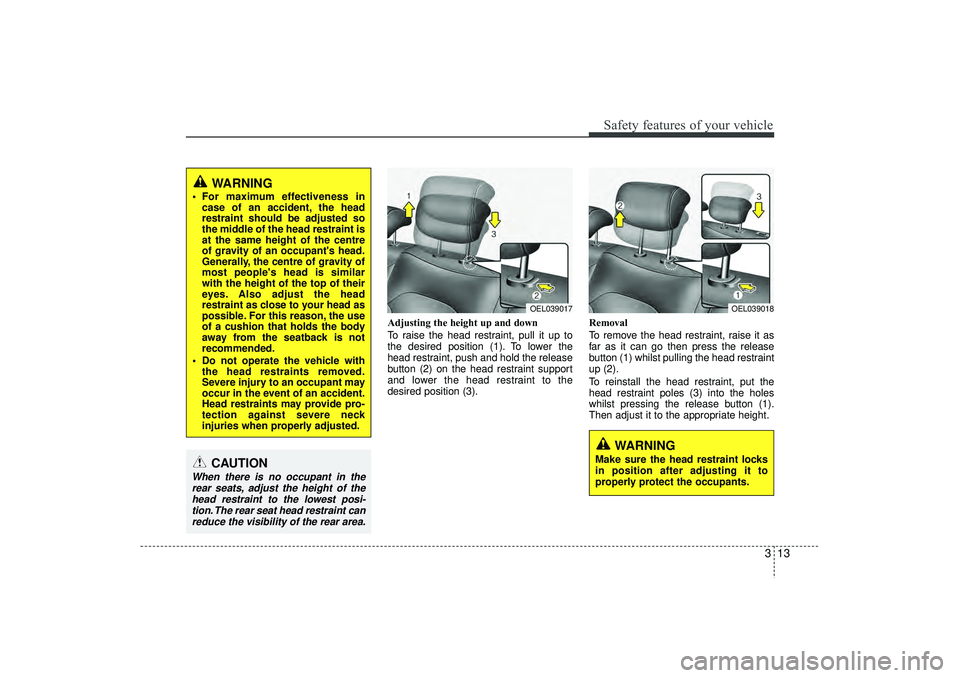 Safety features of your vehicle

WARNING

• For maximum effectiveness in case of an accident, the head restraint should be adjusted so the middle of the head restraint is at the same height of the centre of gravity of an occupant's head. Generally, the centre of gravity of most people's head is similar with the height of the top of their eyes. Also adjust the head restraint as close to your head as possible. For this reason, the use of a cushion that holds the body away from the seatback is not recommended.

• Do not operate the vehicle with the head restraints removed. Severe injury to an occupant may occur in the event of an accident. Head restraints may provide protection against severe neck injuries when properly adjusted.

CAUTION

When there is no occupant in the rear seats, adjust the height of the head restraint to the lowest position. The rear seat head restraint can reduce the visibility of the rear area.

1
3
2
OEL039017

Adjusting the height up and down

To raise the head restraint, pull it up to the desired position (1). To lower the head restraint, push and hold the release button (2) on the head restraint support and lower the head restraint to the desired position (3).

2
3
1
OEL039018

Removal

To remove the head restraint, raise it as far as it can go then press the release button (1) whilst pulling the head restraint up (2).

To reinstall the head restraint, put the head restraint poles (3) into the holes whilst pressing the release button (1). Then adjust it to the appropriate height.

WARNING

Make sure the head restraint locks in position after adjusting it to properly protect the occupants.

3 13

carmanualsonline.info