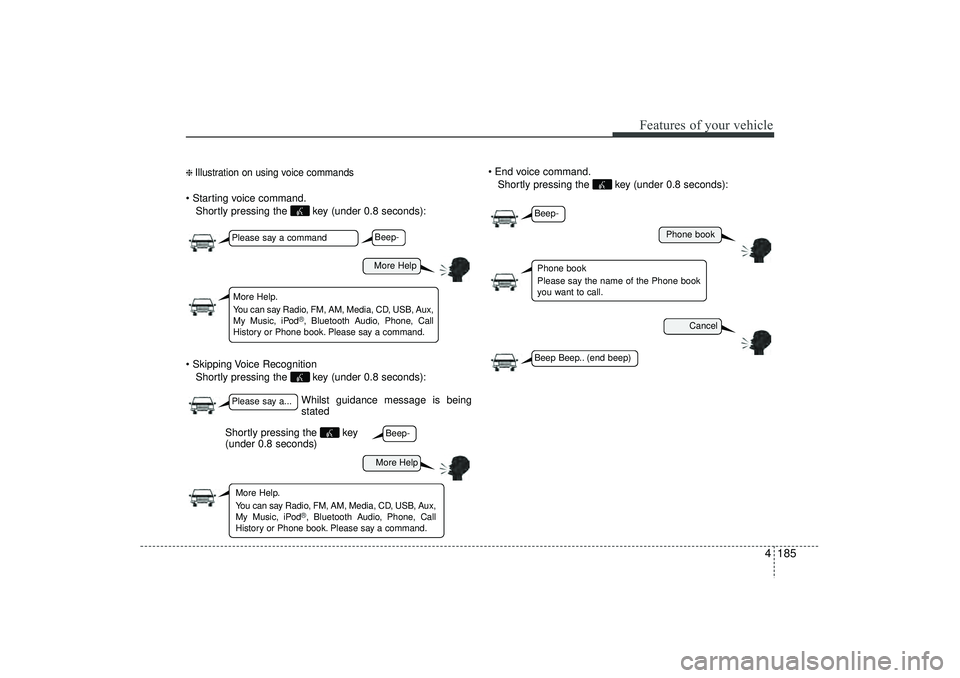 Features of your vehicle

❈ Illustration on using voice commands

• Starting voice command.
Shortly pressing the key (under 0.8 seconds):

Please say a command

Beep-

More Help

More Help.
You can say Radio, FM, AM, Media, CD, USB, Aux, My Music, iPod®, Bluetooth Audio, Phone, Call History or Phone book. Please say a command.

• Skipping Voice Recognition
Shortly pressing the key (under 0.8 seconds):

Please say a...

Whilst guidance message is being stated

Shortly pressing the key (under 0.8 seconds)

Beep-

More Help

More Help.
You can say Radio, FM, AM, Media, CD, USB, Aux, My Music, iPod®, Bluetooth Audio, Phone, Call History or Phone book. Please say a command.

• End voice command.
Shortly pressing the key (under 0.8 seconds):

Beep-

Phone book

Phone book
Please say the name of the Phone book you want to call.

Cancel

Beep Beep.. (end beep)

4 185

carmanualsonline.info