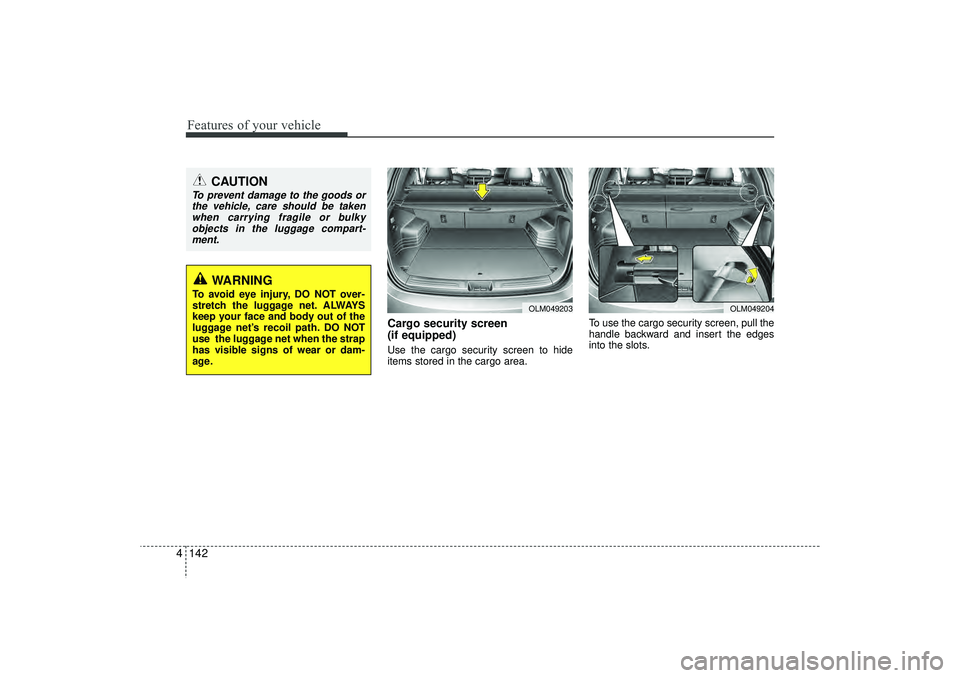 Features of your vehicle

CAUTION

To prevent damage to the goods or the vehicle, care should be taken when carrying fragile or bulky objects in the luggage compartment.

WARNING

To avoid eye injury, DO NOT overstretch the luggage net. ALWAYS keep your face and body out of the luggage net's recoil path. DO NOT use the luggage net when the strap has visible signs of wear or damage.

OLM049203

Cargo security screen (if equipped)

Use the cargo security screen to hide items stored in the cargo area.

OLM049204

To use the cargo security screen, pull the handle backward and insert the edges into the slots.

4 142

carmanualsonline.info