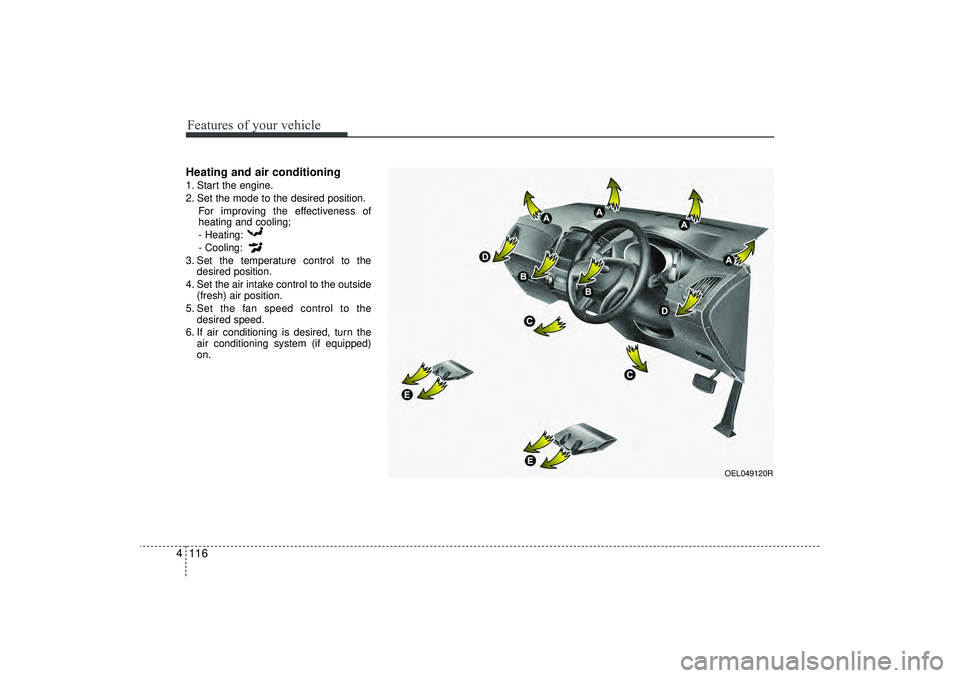 Features of your vehicle

Heating and air conditioning
1. Start the engine.
2. Set the mode to the desired position.
For improving the effectiveness of heating and cooling;
- Heating:
- Cooling:
3. Set the temperature control to the desired position.
4. Set the air intake control to the outside (fresh) air position.
5. Set the fan speed control to the desired speed.
6. If air conditioning is desired, turn the air conditioning system (if equipped) on.

A
A
A
A
D
B
B
D
C
C
E
E

OEL049120R

4 116

carmanualsonline.info