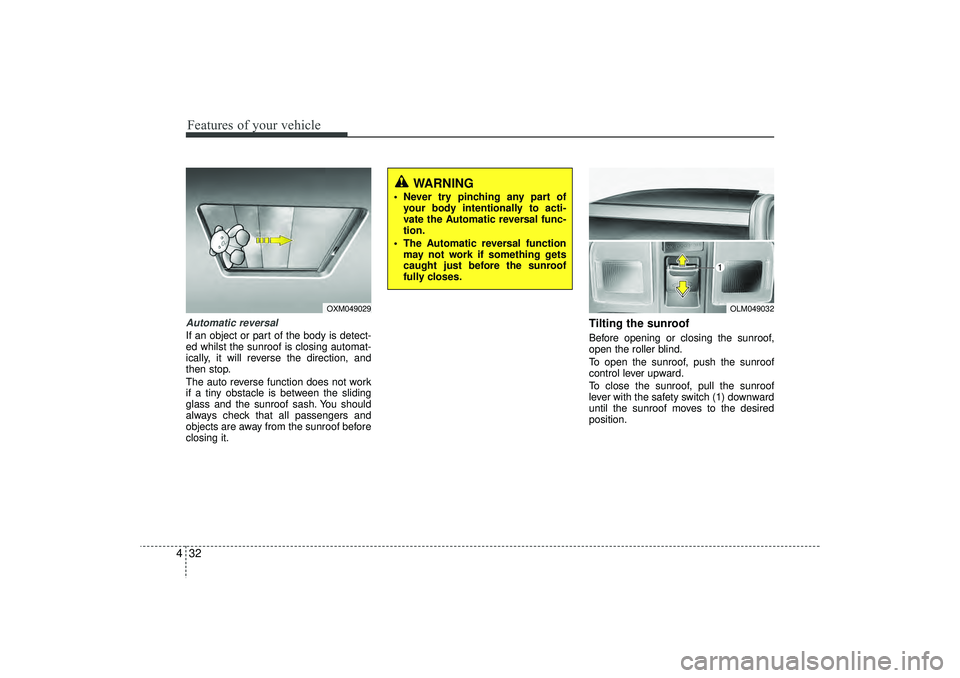 Features of your vehicle

OXM049029

Automatic reversal
If an object or part of the body is detected whilst the sunroof is closing automatically, it will reverse the direction, and then stop.
The auto reverse function does not work if a tiny obstacle is between the sliding glass and the sunroof sash. You should always check that all passengers and objects are away from the sunroof before closing it.

WARNING
• Never try pinching any part of your body intentionally to activate the Automatic reversal function.
• The Automatic reversal function may not work if something gets caught just before the sunroof fully closes.

1

OLM049032

Tilting the sunroof
Before opening or closing the sunroof, open the roller blind.
To open the sunroof, push the sunroof control lever upward.
To close the sunroof, pull the sunroof lever with the safety switch (1) downward until the sunroof moves to the desired position.

4 32

carmanualsonline.info