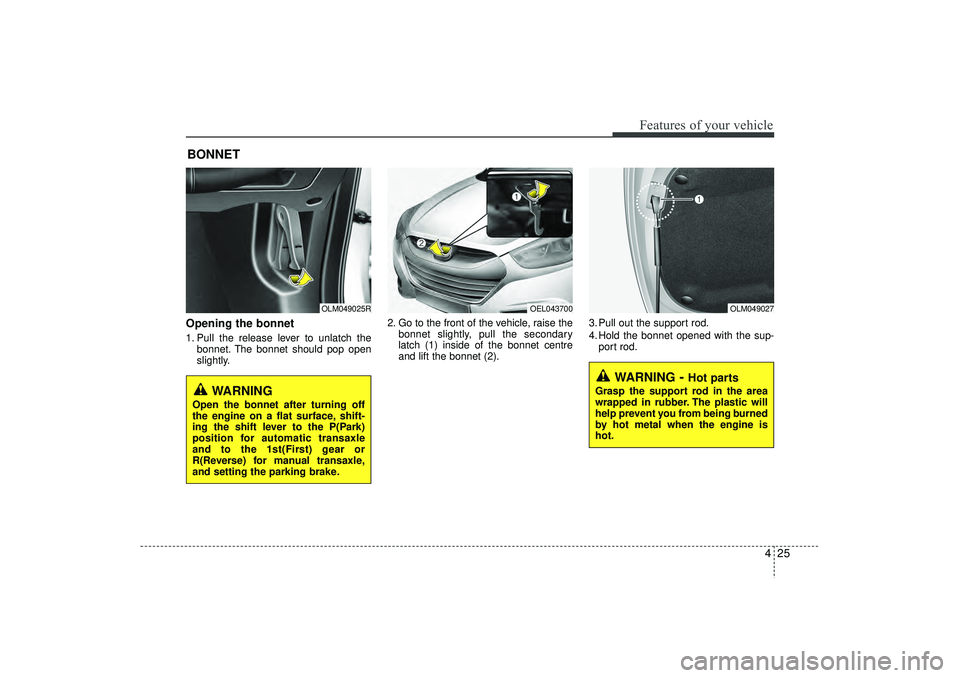 Features of your vehicle

BONNET

OLM049025R

Opening the bonnet

1. Pull the release lever to unlatch the bonnet. The bonnet should pop open slightly.

WARNING

Open the bonnet after turning off the engine on a flat surface, shifting the shift lever to the P(Park) position for automatic transaxle and to the 1st(First) gear or R(Reverse) for manual transaxle, and setting the parking brake.

1

2

OEL043700

2. Go to the front of the vehicle, raise the bonnet slightly, pull the secondary latch (1) inside of the bonnet centre and lift the bonnet (2).

1

OLM049027

3. Pull out the support rod.

4. Hold the bonnet opened with the support rod.

WARNING - Hot parts

Grasp the support rod in the area wrapped in rubber. The plastic will help prevent you from being burned by hot metal when the engine is hot.

4 25

carmanualsonline.info