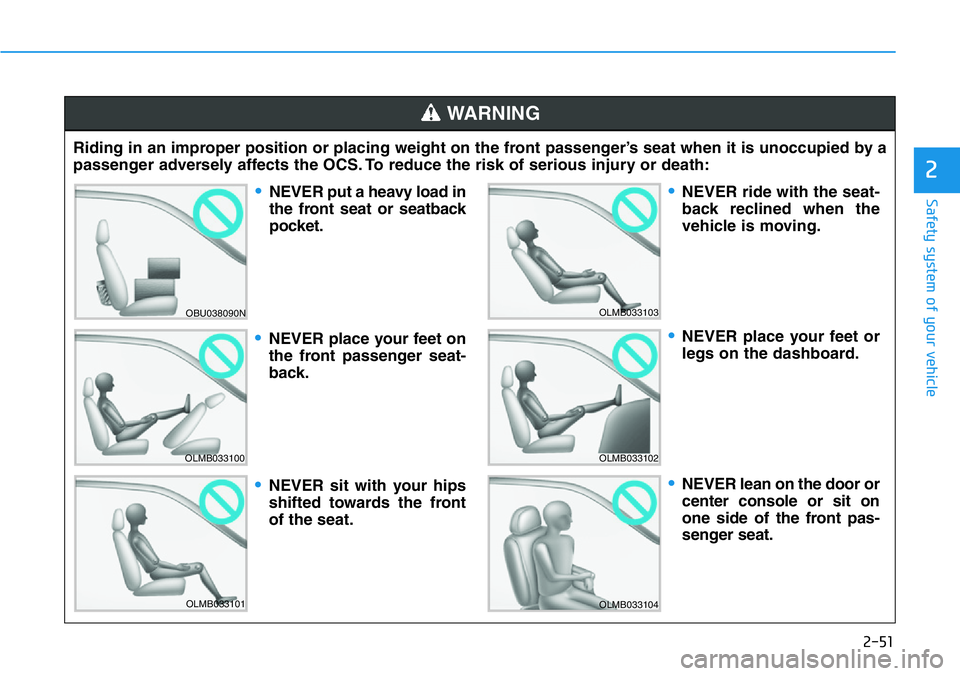 WARNING

Riding in an improper position or placing weight on the front passenger's seat when it is unoccupied by a passenger adversely affects the OCS. To reduce the risk of serious injury or death:

OBU038090N

• NEVER put a heavy load in the front seat or seatback pocket.

OLMB033100

• NEVER place your feet on the front passenger seatback.

OLMB033101

• NEVER sit with your hips shifted towards the front of the seat.

OLMB033103

• NEVER ride with the seatback reclined when the vehicle is moving.

OLMB033102

• NEVER place your feet or legs on the dashboard.

OLMB033104

• NEVER lean on the door or center console or sit on one side of the front passenger seat.

2

Safety system of your vehicle

2-51

carmanualsonline.info