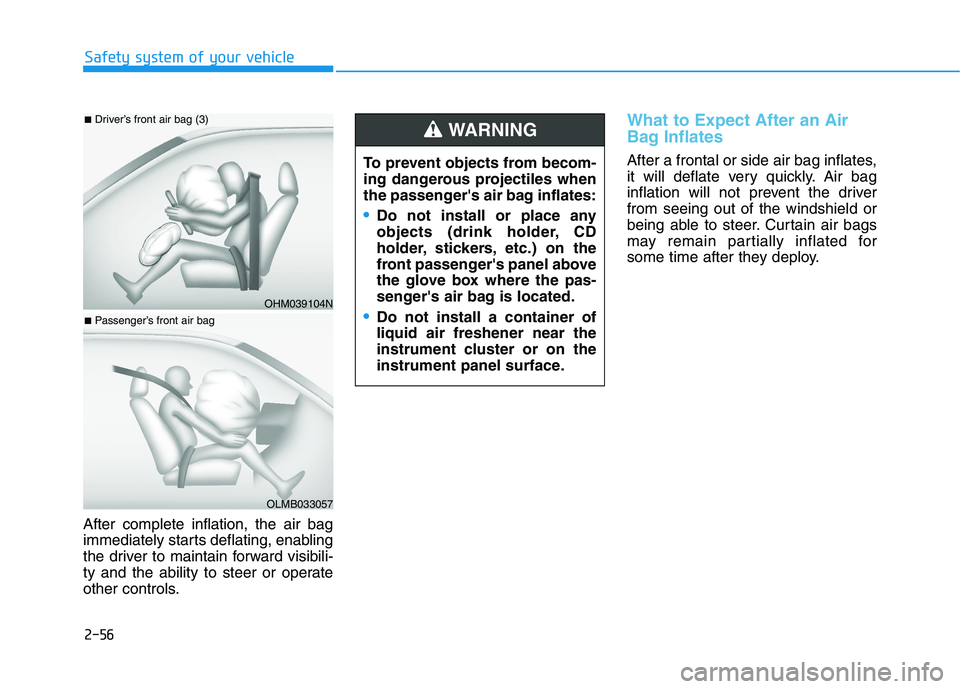 Safety system of your vehicle

■ Driver's front air bag (3)

OHM039104N

■ Passenger's front air bag

OLMB033057

After complete inflation, the air bag immediately starts deflating, enabling the driver to maintain forward visibility and the ability to steer or operate other controls.

WARNING

To prevent objects from becoming dangerous projectiles when the passenger's air bag inflates:

• Do not install or place any objects (drink holder, CD holder, stickers, etc.) on the front passenger's panel above the glove box where the passenger's air bag is located.

• Do not install a container of liquid air freshener near the instrument cluster or on the instrument panel surface.

What to Expect After an Air Bag Inflates

After a frontal or side air bag inflates, it will deflate very quickly. Air bag inflation will not prevent the driver from seeing out of the windshield or being able to steer. Curtain air bags may remain partially inflated for some time after they deploy.

2-56

carmanualsonline.info