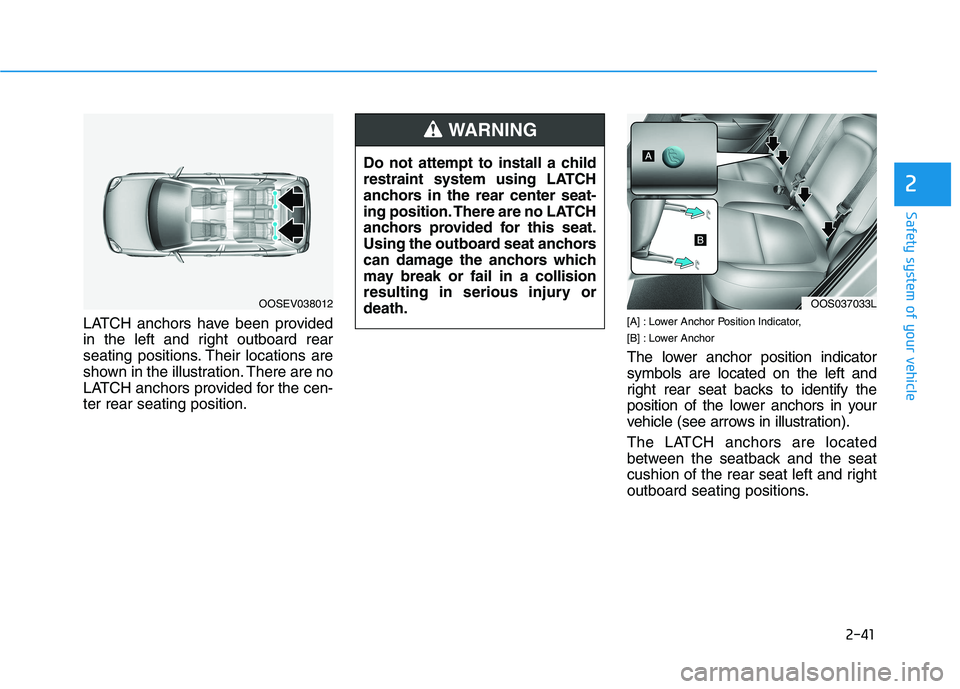 OOSEV038012

LATCH anchors have been provided in the left and right outboard rear seating positions. Their locations are shown in the illustration. There are no LATCH anchors provided for the center rear seating position.

WARNING

Do not attempt to install a child restraint system using LATCH anchors in the rear center seating position. There are no LATCH anchors provided for this seat. Using the outboard seat anchors can damage the anchors which may break or fail in a collision resulting in serious injury or death.

A

B

OOS037033L

[A] : Lower Anchor Position Indicator,

[B] : Lower Anchor

The lower anchor position indicator symbols are located on the left and right rear seat backs to identify the position of the lower anchors in your vehicle (see arrows in illustration).

The LATCH anchors are located between the seatback and the seat cushion of the rear seat left and right outboard seating positions.

2

Safety system of your vehicle

2-41

carmanualsonline.info