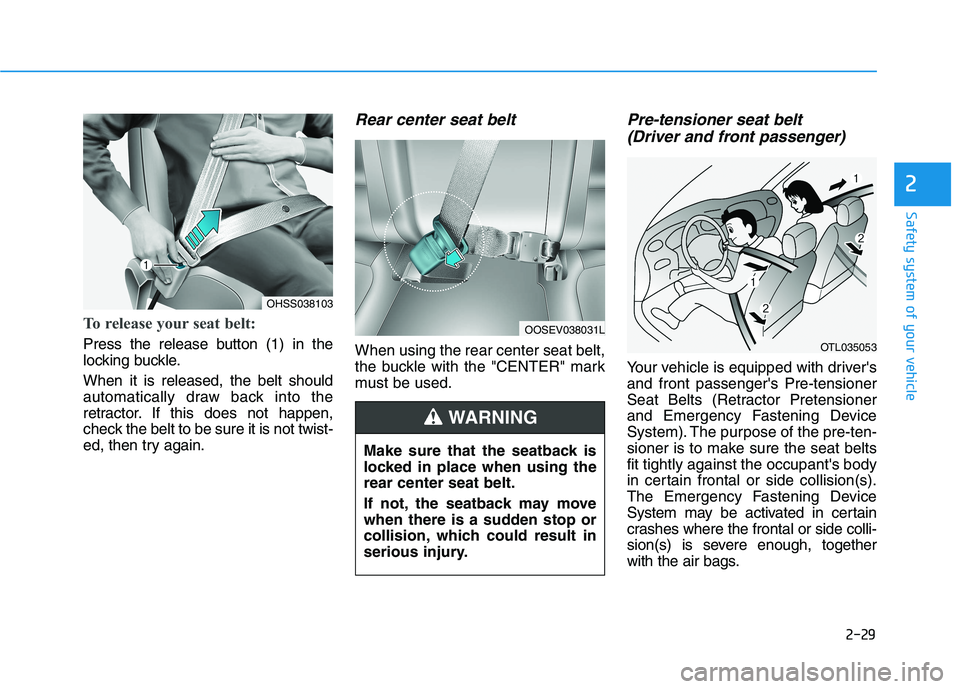 1

OHSS038103

To release your seat belt:

Press the release button (1) in the locking buckle.

When it is released, the belt should automatically draw back into the retractor. If this does not happen, check the belt to be sure it is not twisted, then try again.

Rear center seat belt

OOSEV038031L

When using the rear center seat belt, the buckle with the "CENTER" mark must be used.

WARNING

Make sure that the seatback is locked in place when using the rear center seat belt.

If not, the seatback may move when there is a sudden stop or collision, which could result in serious injury.

Pre-tensioner seat belt (Driver and front passenger)

1
2
1
2

OTL035053

Your vehicle is equipped with driver's and front passenger's Pre-tensioner Seat Belts (Retractor Pretensioner and Emergency Fastening Device System). The purpose of the pre-tensioner is to make sure the seat belts fit tightly against the occupant's body in certain frontal or side collision(s). The Emergency Fastening Device System may be activated in certain crashes where the frontal or side collision(s) is severe enough, together with the air bags.

2

Safety system of your vehicle

2-29

carmanualsonline.info