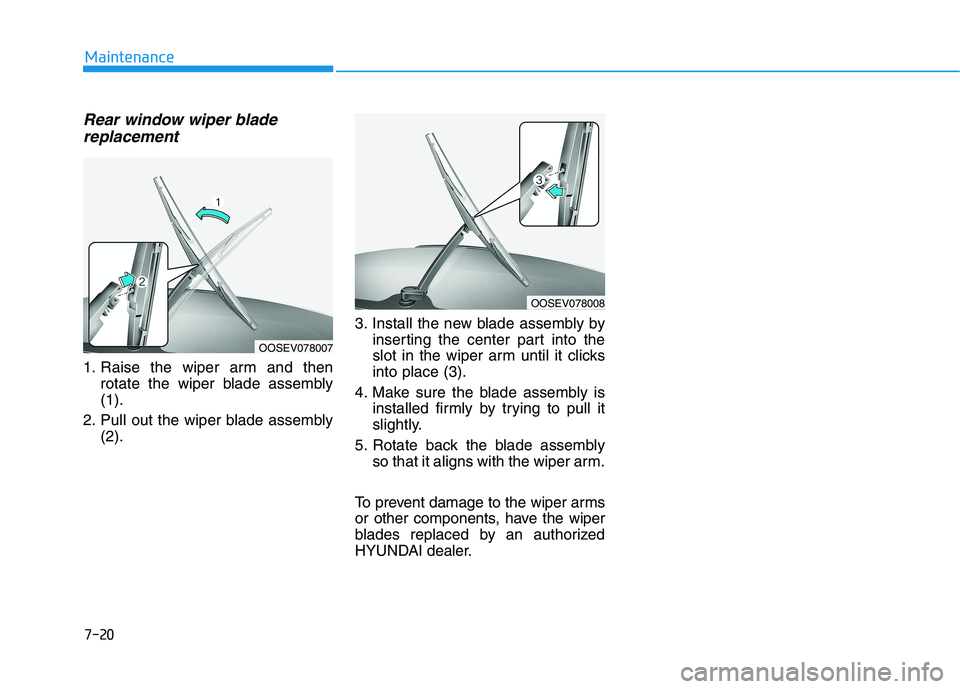 Maintenance

Rear window wiper blade replacement

1
2
OOSEV078007

1. Raise the wiper arm and then rotate the wiper blade assembly (1).

2. Pull out the wiper blade assembly (2).

3
OOSEV078008

3. Install the new blade assembly by inserting the center part into the slot in the wiper arm until it clicks into place (3).

4. Make sure the blade assembly is installed firmly by trying to pull it slightly.

5. Rotate back the blade assembly so that it aligns with the wiper arm.

To prevent damage to the wiper arms or other components, have the wiper blades replaced by an authorized HYUNDAI dealer.

7-20

carmanualsonline.info