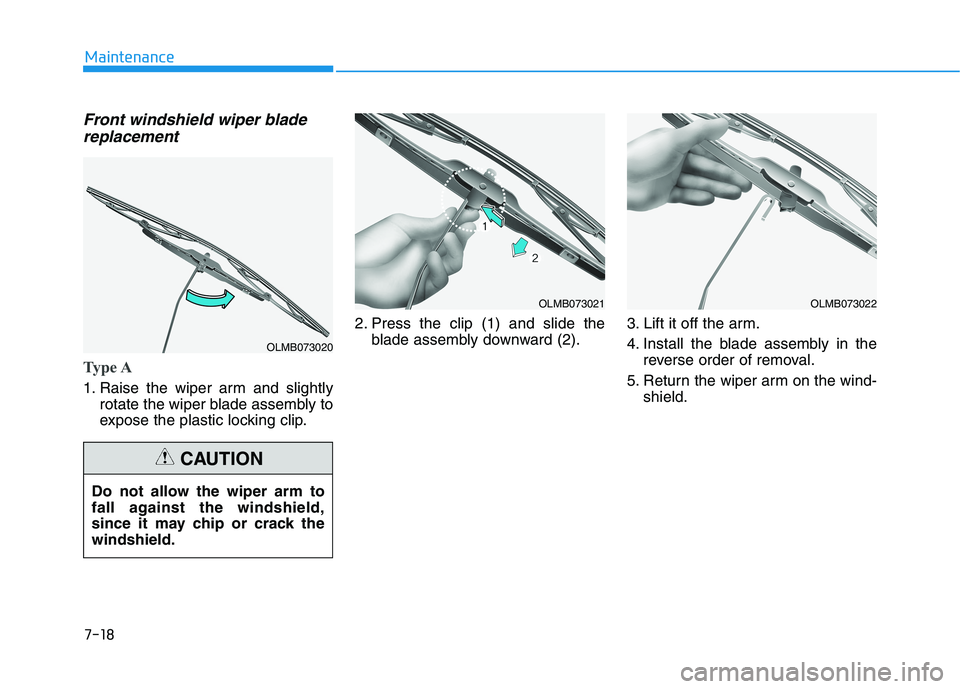 Maintenance

Front windshield wiper blade replacement

OLMB073020

Type A

1. Raise the wiper arm and slightly rotate the wiper blade assembly to expose the plastic locking clip.

CAUTION

Do not allow the wiper arm to fall against the windshield, since it may chip or crack the windshield.

1

2

OLMB073021

2. Press the clip (1) and slide the blade assembly downward (2).

OLMB073022

3. Lift it off the arm.

4. Install the blade assembly in the reverse order of removal.

5. Return the wiper arm on the windshield.

7-18

carmanualsonline.info