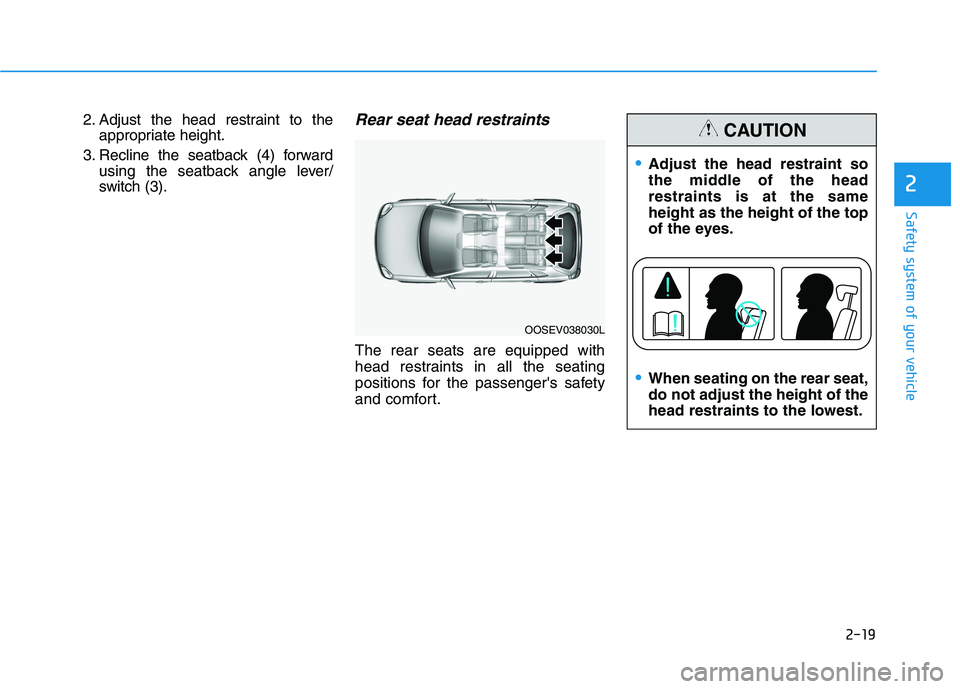 2. Adjust the head restraint to the appropriate height.

3. Recline the seatback (4) forward using the seatback angle lever/ switch (3).

Rear seat head restraints

OOSEV038030L

The rear seats are equipped with head restraints in all the seating positions for the passenger's safety and comfort.

CAUTION

• Adjust the head restraint so the middle of the head restraints is at the same height as the height of the top of the eyes.

• When seating on the rear seat, do not adjust the height of the head restraints to the lowest.

2

Safety system of your vehicle

2-19

carmanualsonline.info